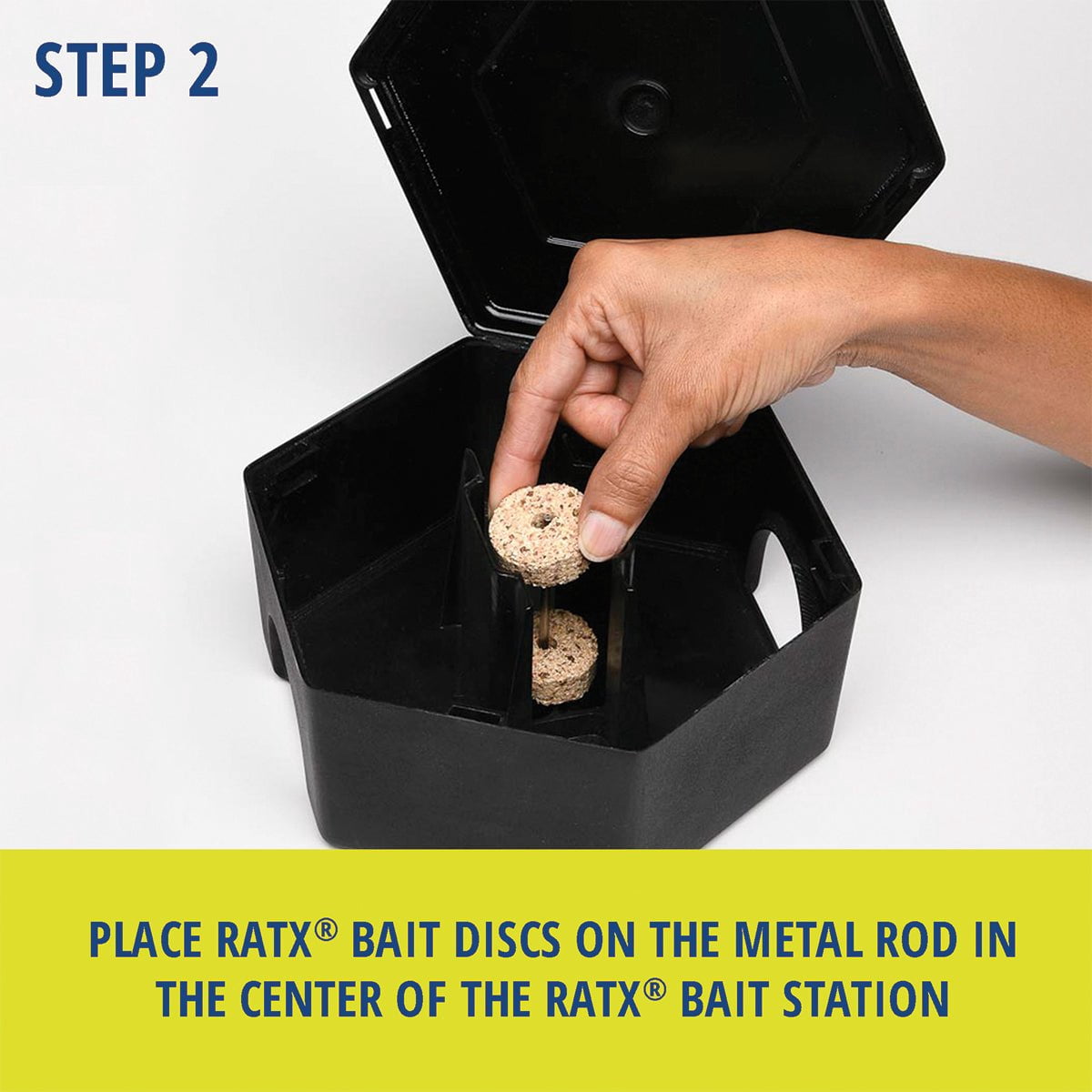 STEP 2

PLACE RATX® BAIT DISCS ON THE METAL ROD IN THE CENTER OF THE RATX® BAIT STATION