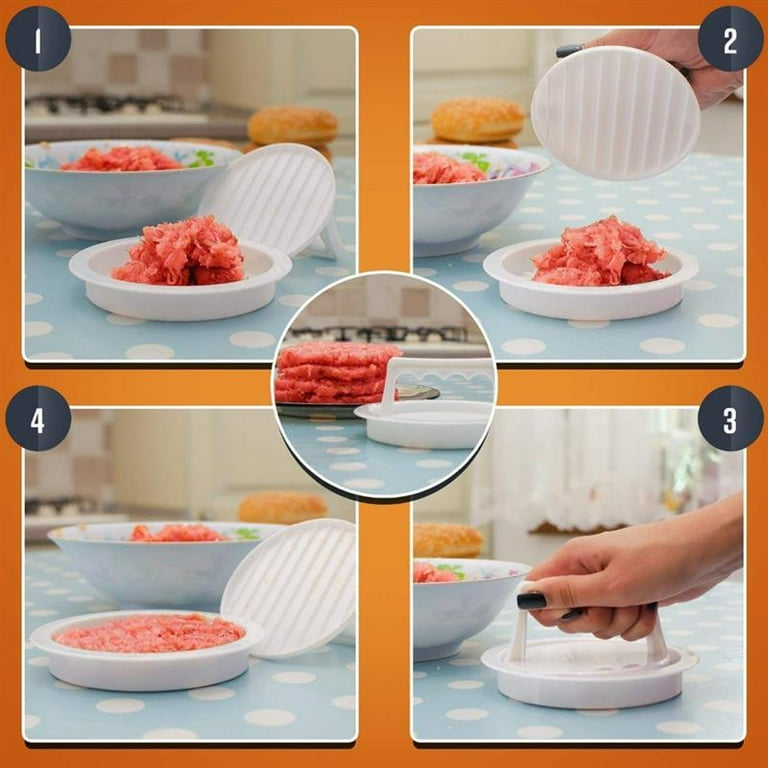 1

2

4

3