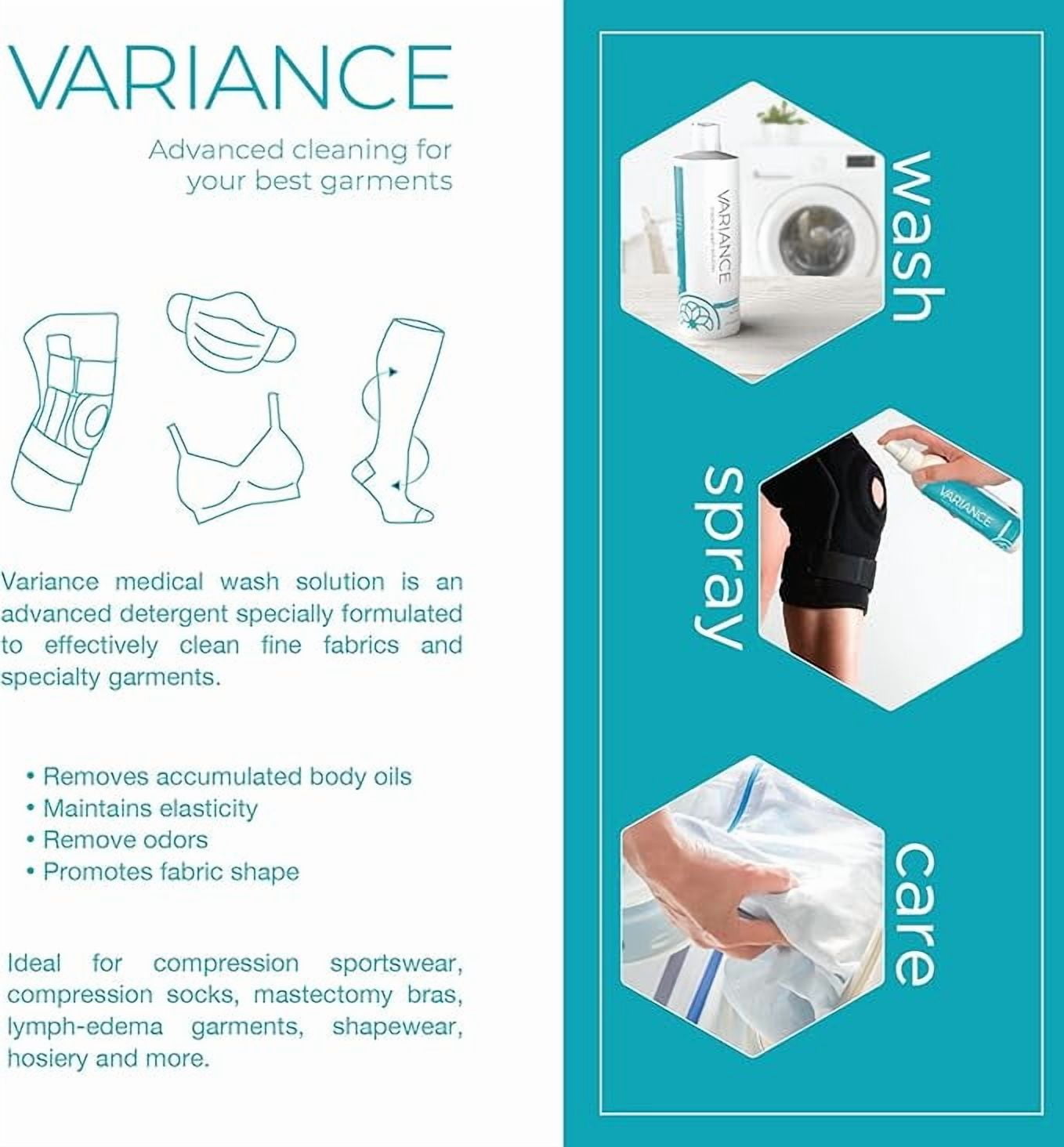 VARIANCE

Advanced cleaning for your best garments

Variance medical wash solution is an advanced detergent specially formulated to effectively clean fine fabrics and specialty garments.

• Removes accumulated body oils
• Maintains elasticity
• Remove odors
• Promotes fabric shape

Ideal for compression sportswear, compression socks, mastectomy bras, lymph-edema garments, shapewear, hosiery and more.

VARIANCE

wash

VARIANCE

spray

care