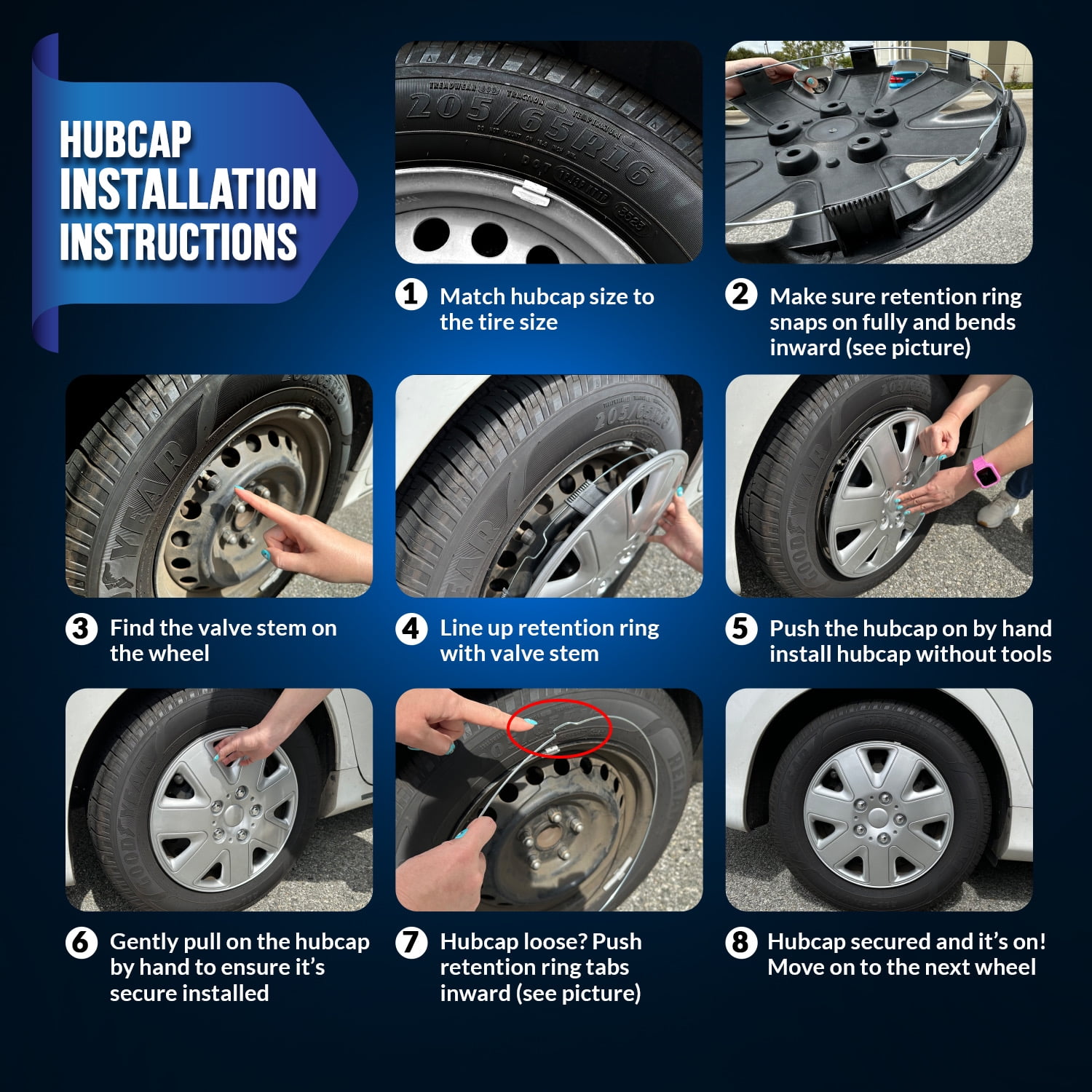 HUBCAP INSTALLATION INSTRUCTIONS

205/65R16

1 Match hubcap size to the tire size

2 Make sure retention ring snaps on fully and bends inward (see picture)

3 Find the valve stem on the wheel

4 Line up retention ring with valve stem

5 Push the hubcap on by hand install hubcap without tools

6 Gently pull on the hubcap by hand to ensure it's secure installed

7 Hubcap loose? Push retention ring tabs inward (see picture)

8 Hubcap secured and it's on! Move on to the next wheel