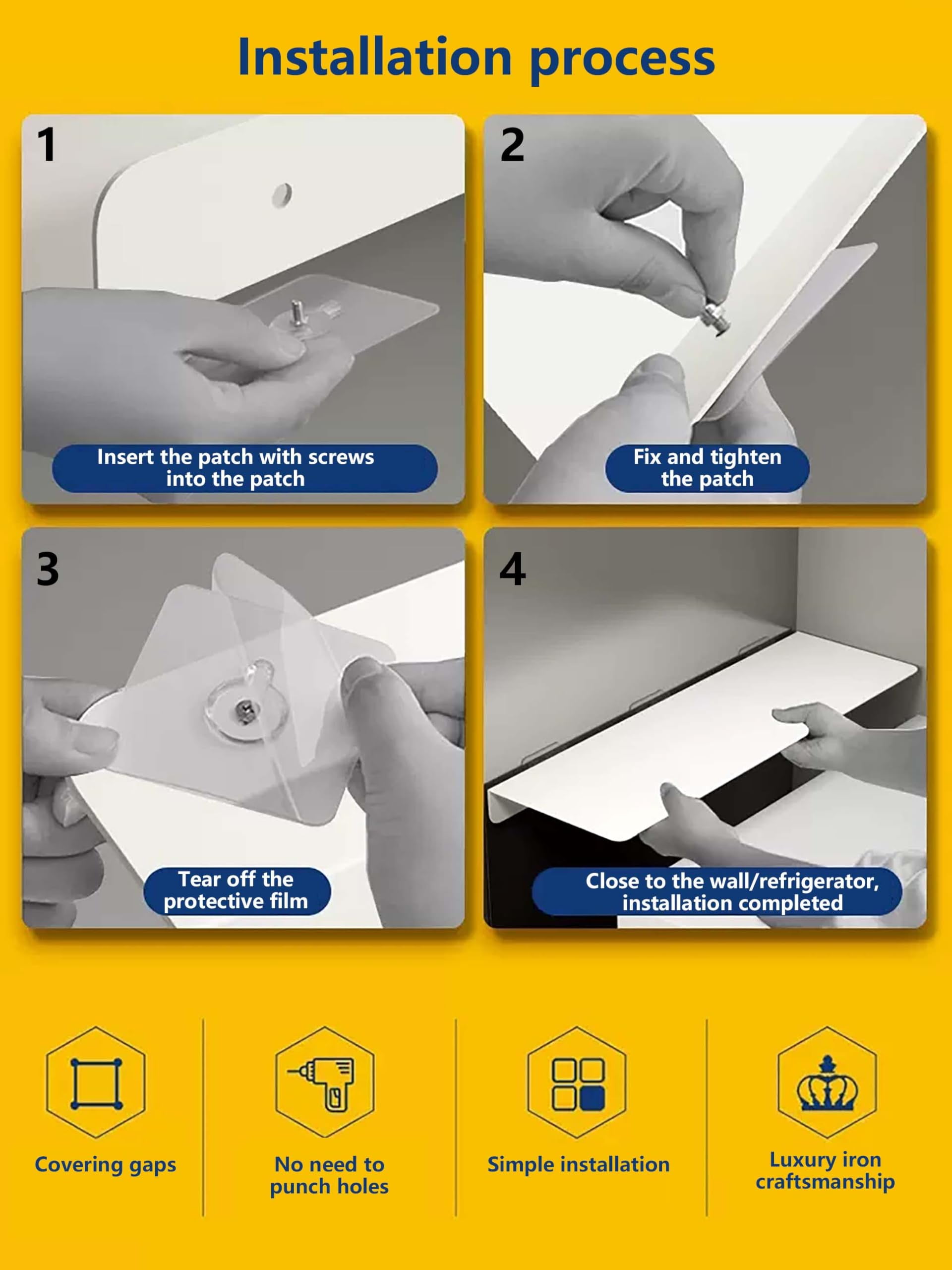 Installation process

1
Insert the patch with screws into the patch

2
Fix and tighten the patch

3
Tear off the protective film

4
Close to the wall/refrigerator, installation completed

Covering gaps

No need to punch holes

Simple installation

Luxury iron craftsmanship