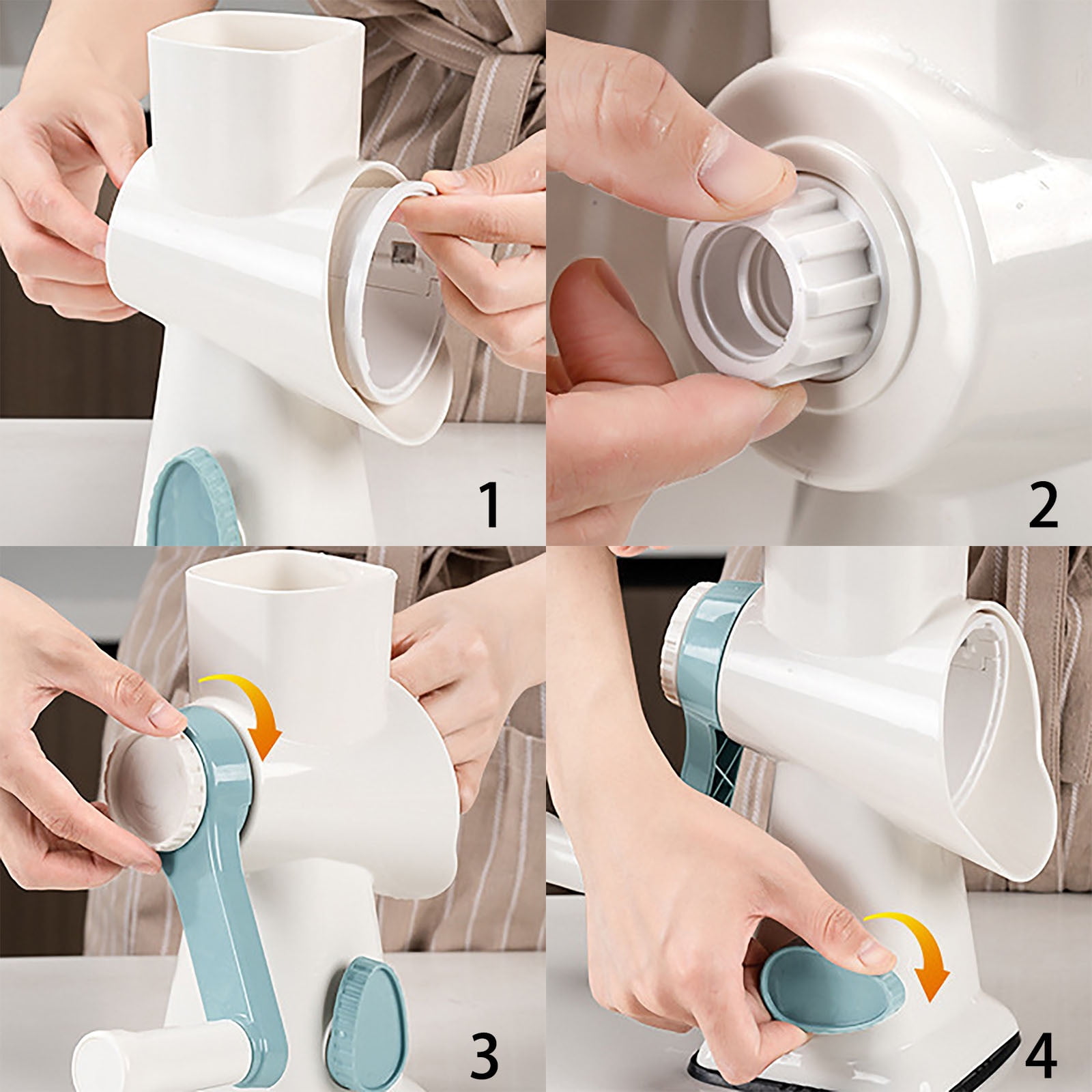 1

2

3

4