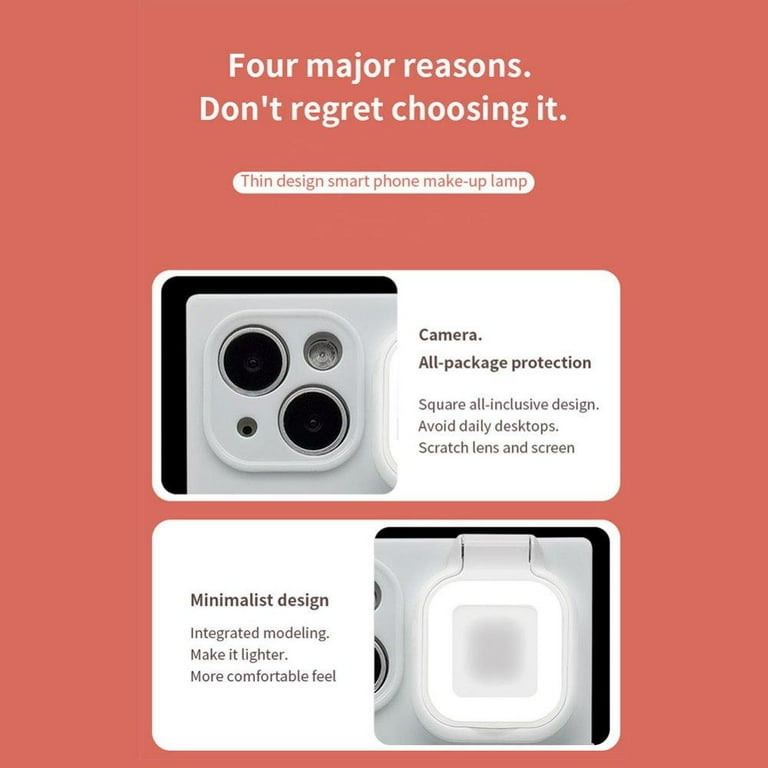 Four major reasons.
Don't regret choosing it.

Thin design smart phone make-up lamp

Camera.
All-package protection

Square all-inclusive design.
Avoid daily desktops.
Scratch lens and screen

Minimalist design

Integrated modeling.
Make it lighter.
More comfortable feel