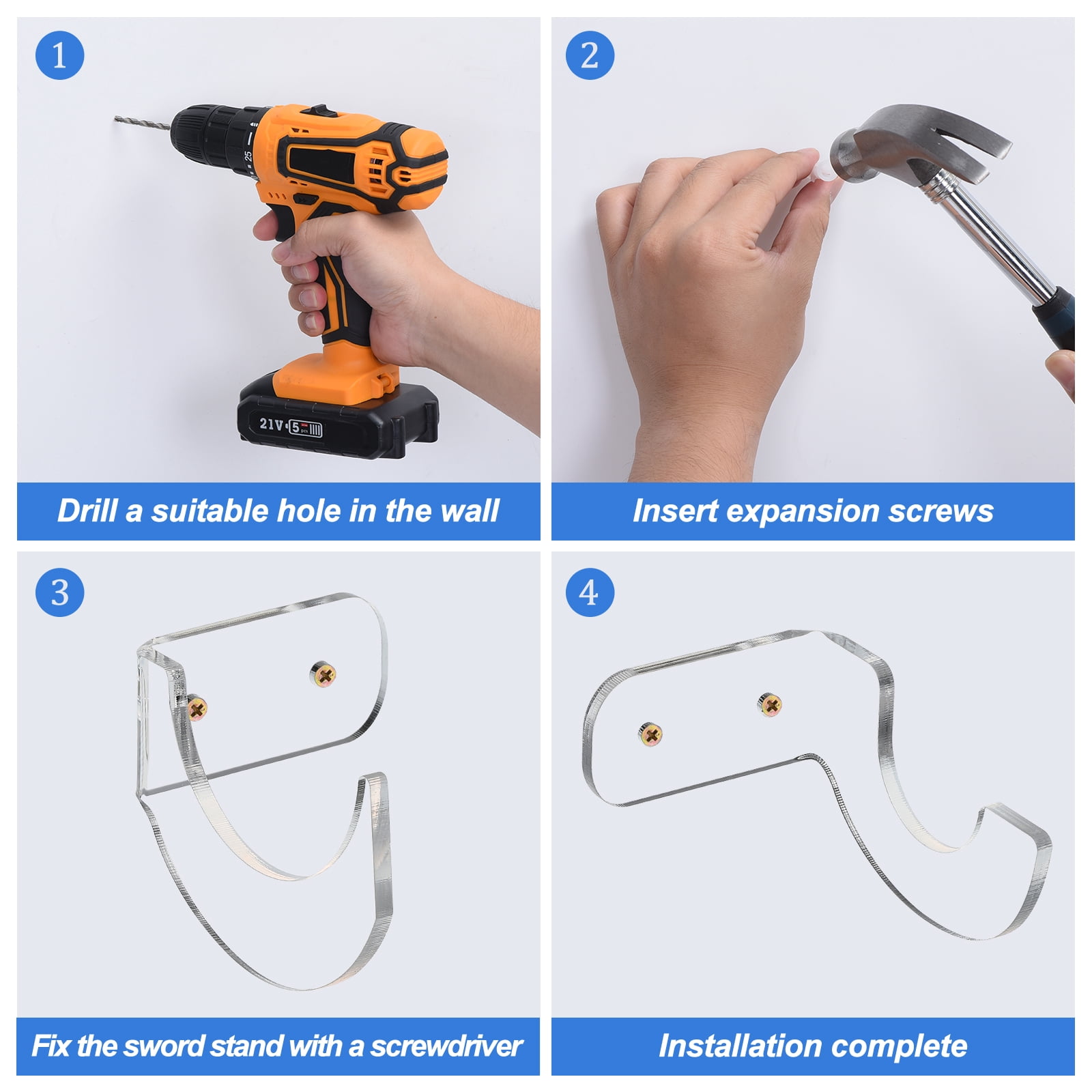 1

25

21V 5

Drill a suitable hole in the wall

2

Insert expansion screws

3

Fix the sword stand with a screwdriver

4

Installation complete