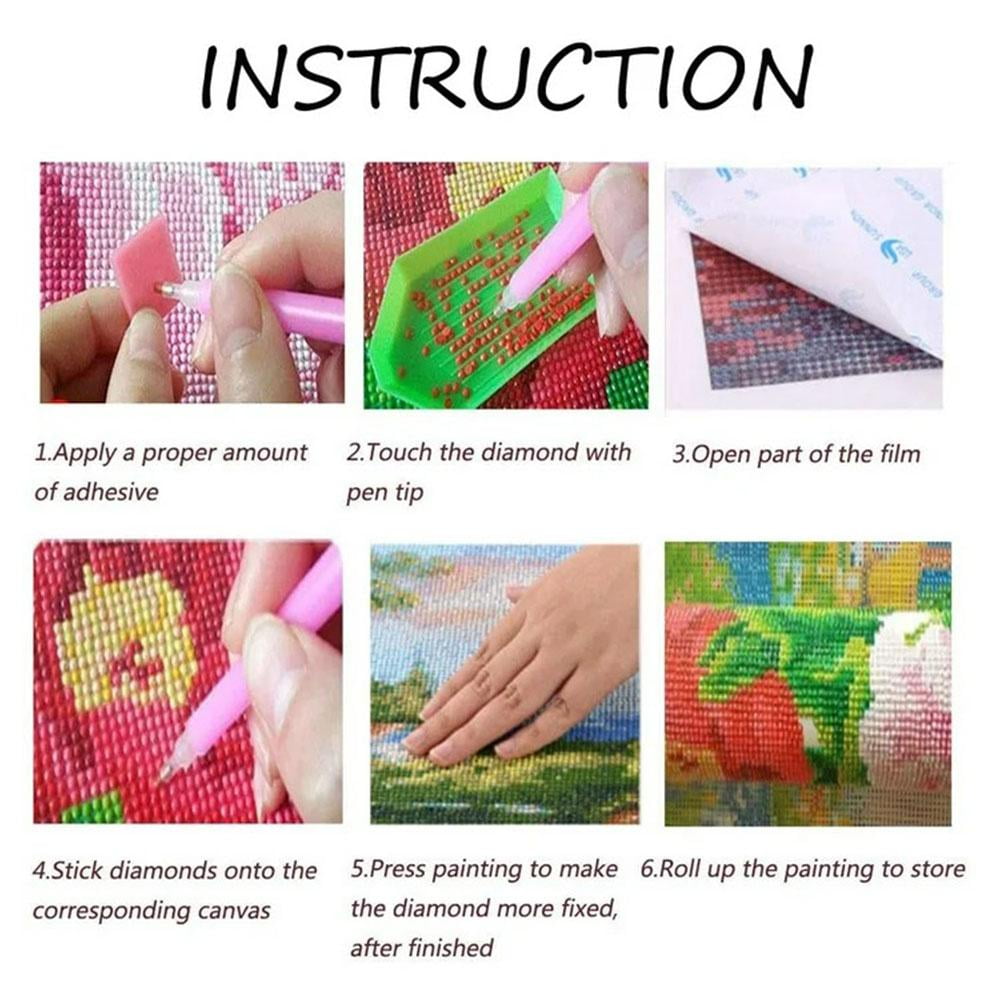 INSTRUCTION

1.Apply a proper amount of adhesive

2.Touch the diamond with pen tip

3.Open part of the film

4.Stick diamonds onto the corresponding canvas

5.Press painting to make the diamond more fixed, after finished

6.Roll up the painting to store