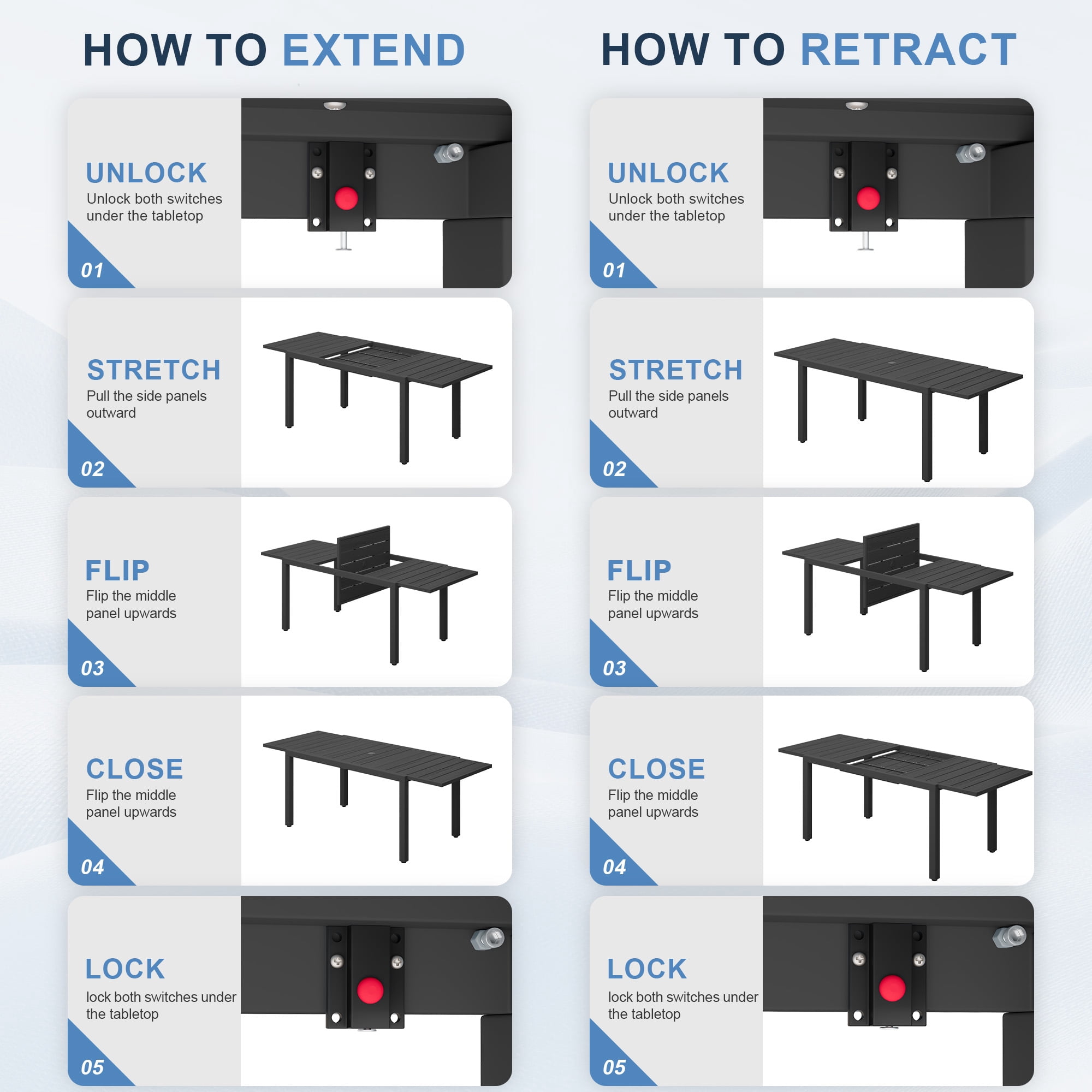 HOW TO EXTEND

UNLOCK
Unlock both switches under the tabletop
01

STRETCH
Pull the side panels outward
02

FLIP
Flip the middle panel upwards
03

CLOSE
Flip the middle panel upwards
04

LOCK
lock both switches under the tabletop
05

HOW TO RETRACT

UNLOCK
Unlock both switches under the tabletop
01

STRETCH
Pull the side panels outward
02

FLIP
Flip the middle panel upwards
03

CLOSE
Flip the middle panel upwards
04

LOCK
lock both switches under the tabletop
05