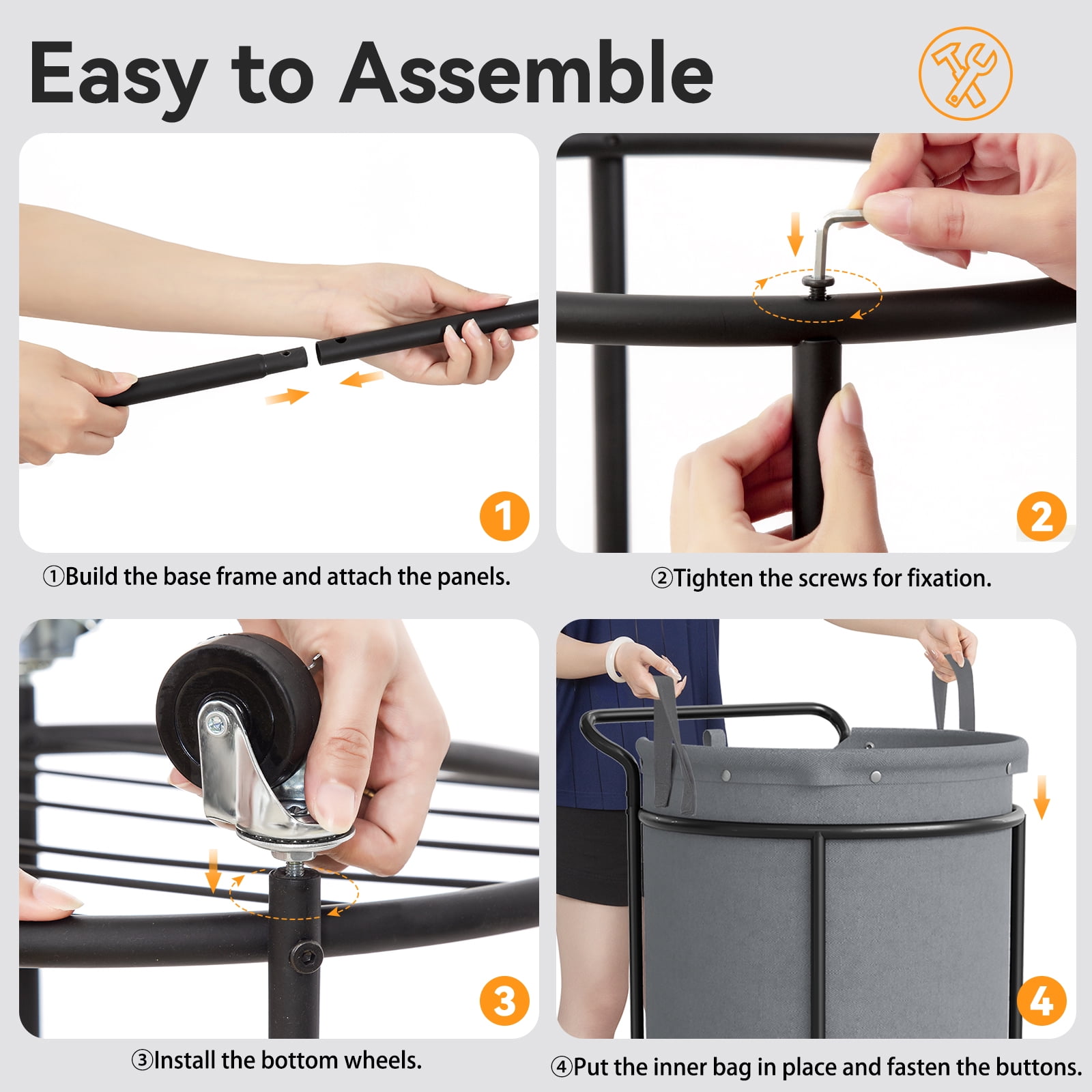 Easy to Assemble

1

①Build the base frame and attach the panels.

2

②Tighten the screws for fixation.

3

③Install the bottom wheels.

4

④Put the inner bag in place and fasten the buttons.