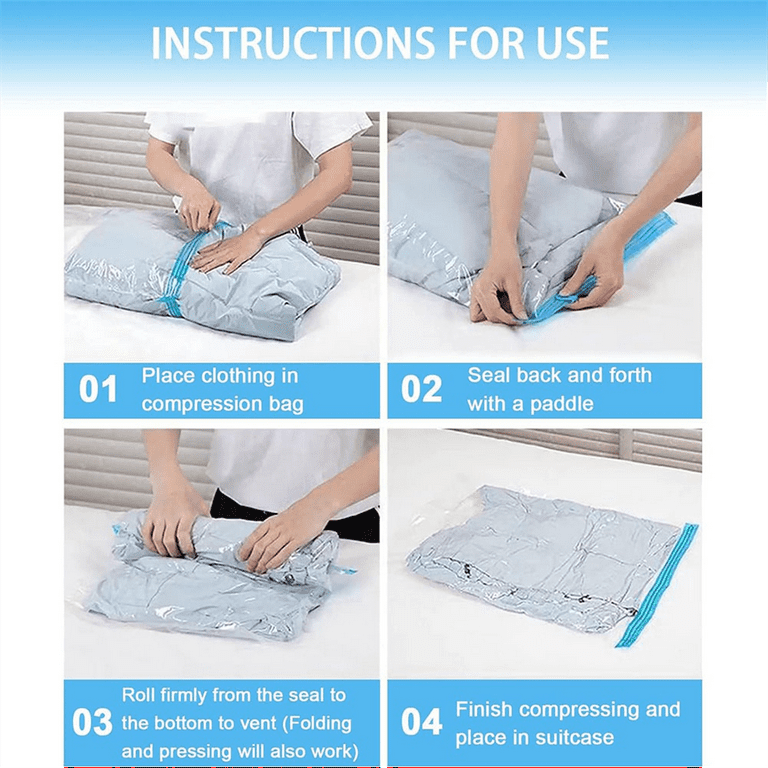 INSTRUCTIONS FOR USE

01 Place clothing in compression bag

02 Seal back and forth with a paddle

03 Roll firmly from the seal to the bottom to vent (Folding and pressing will also work)

04 Finish compressing and place in suitcase