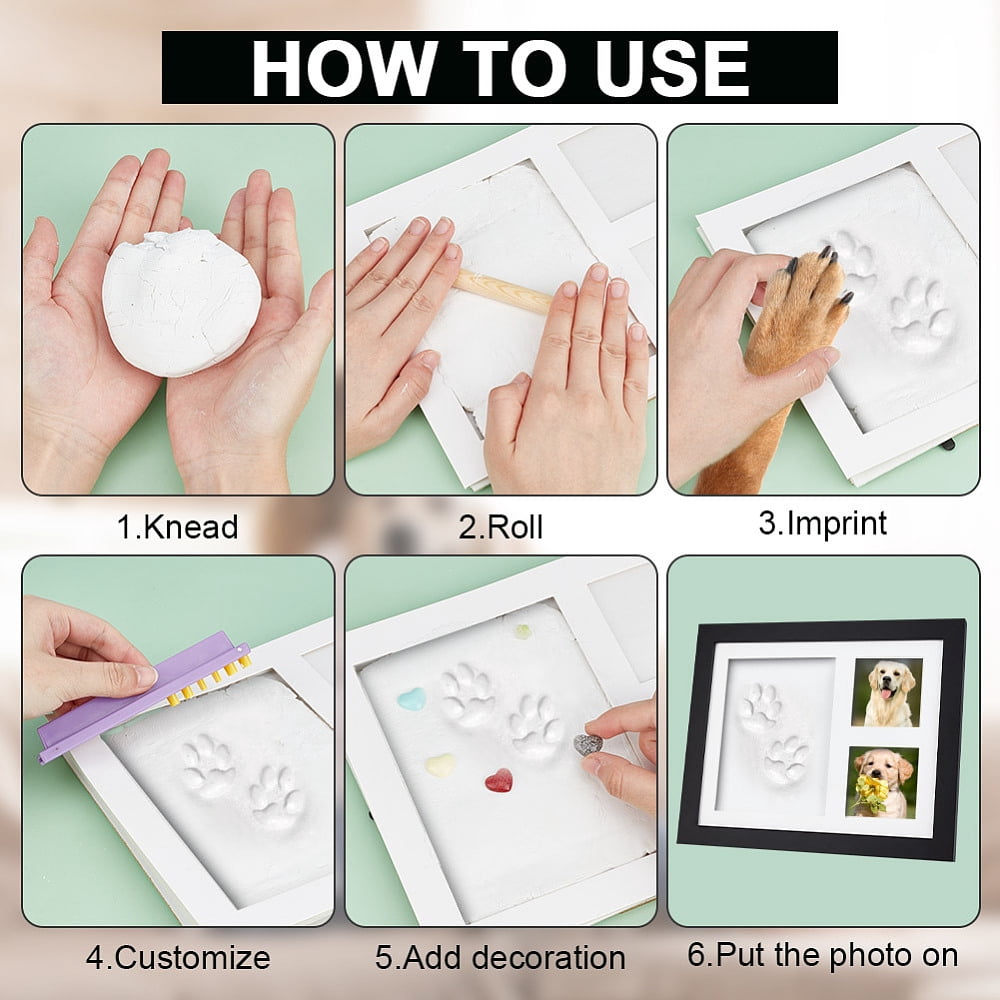 HOW TO USE

1.Knead

2.Roll

3.Imprint

4.Customize

5.Add decoration

6.Put the photo on