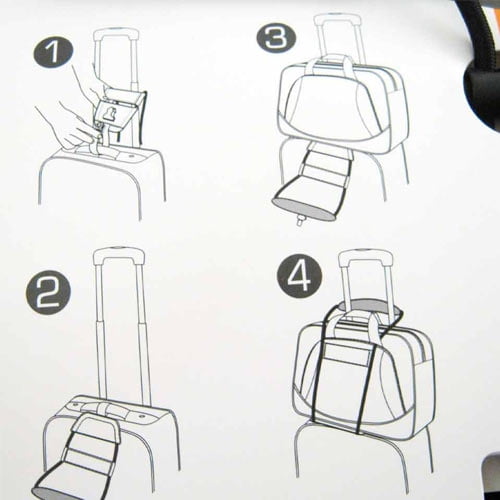 1

3

2

4