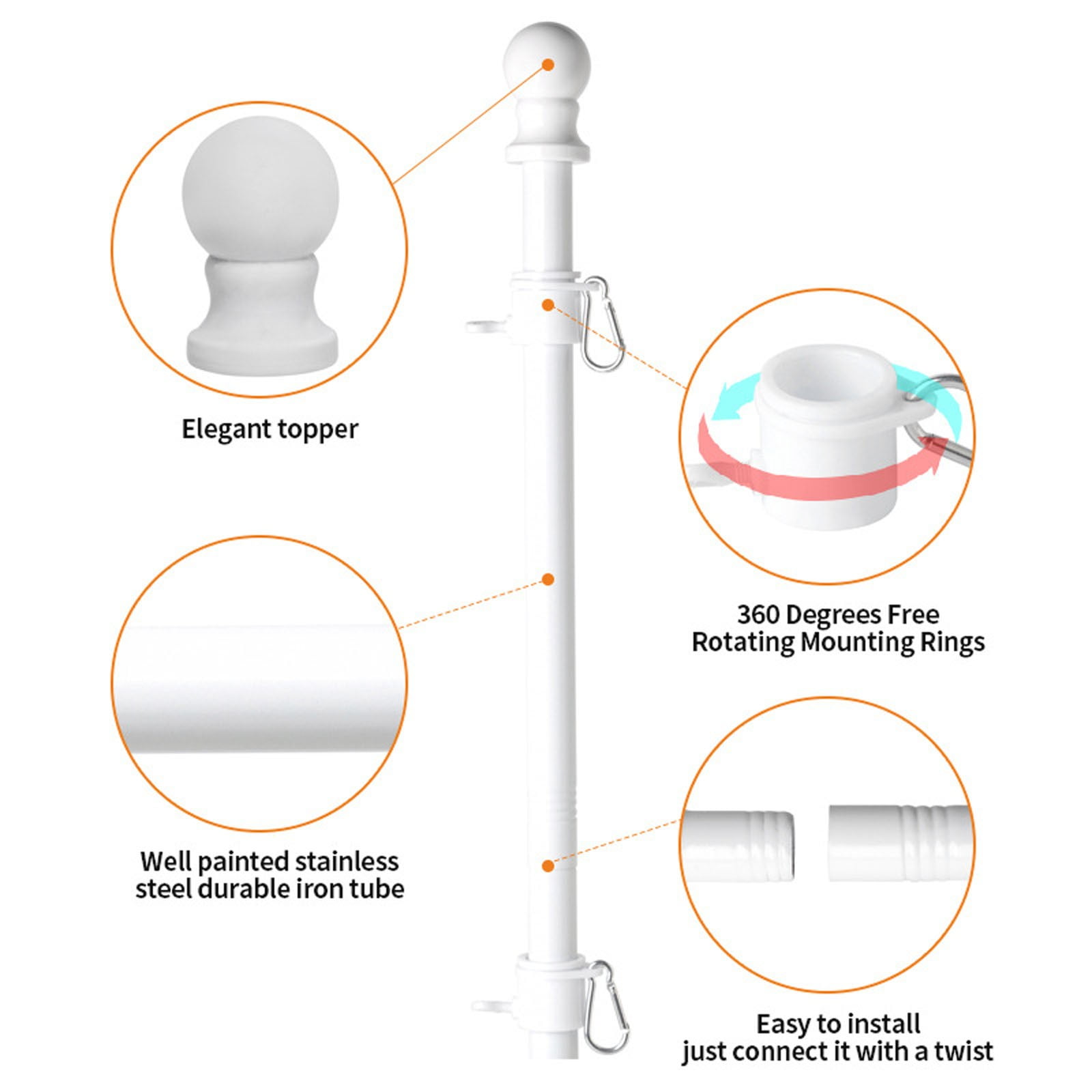 Elegant topper

360 Degrees Free
Rotating Mounting Rings

Well painted stainless
steel durable iron tube

Easy to install
just connect it with a twist