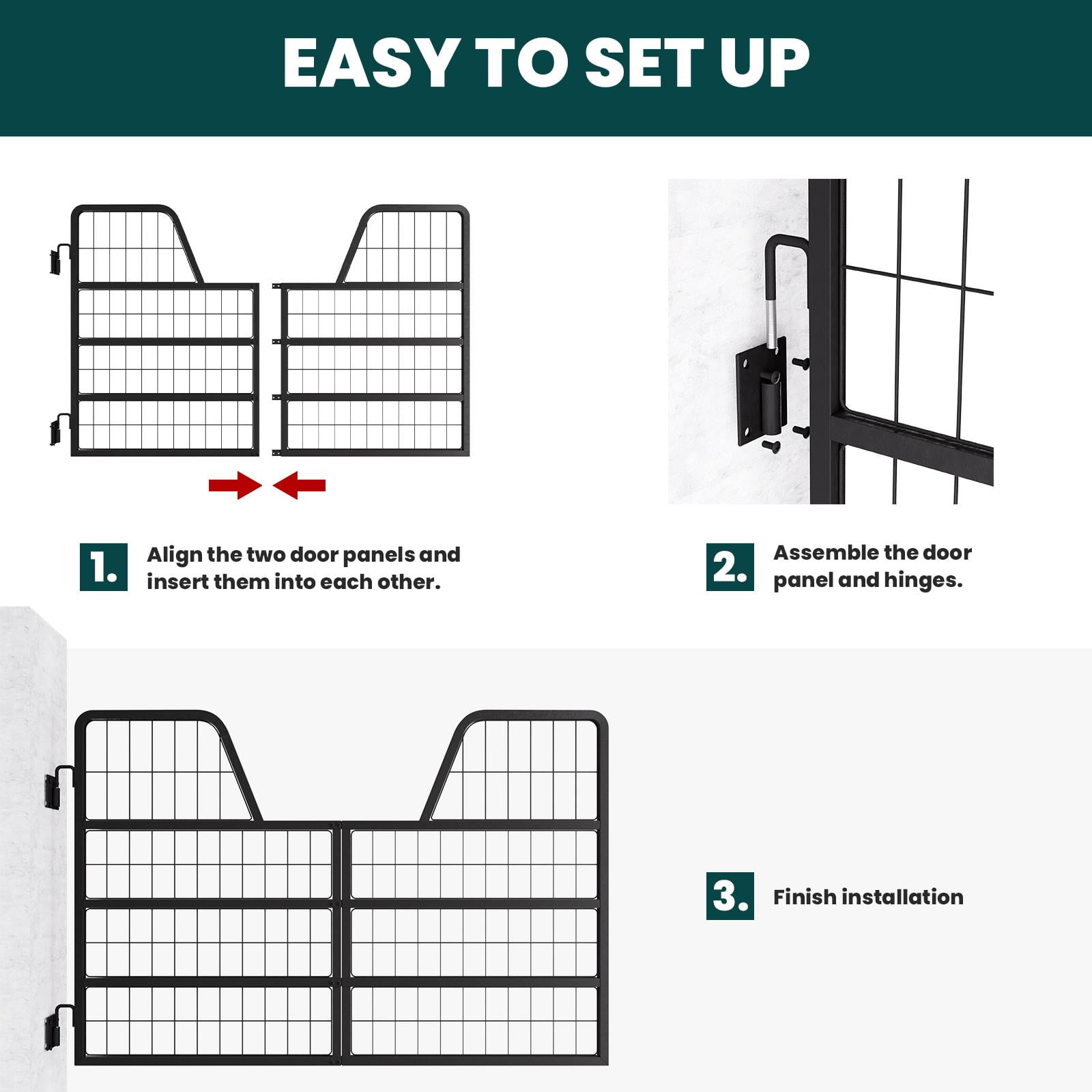 EASY TO SET UP

1. Align the two door panels and insert them into each other.

2. Assemble the door panel and hinges.

3. Finish installation