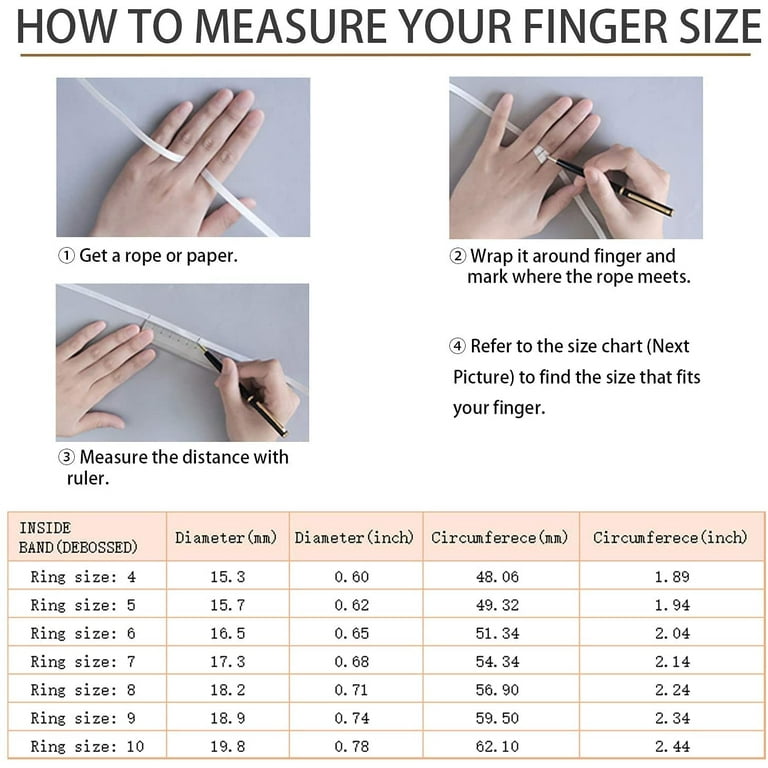 HOW TO MEASURE YOUR FINGER SIZE

① Get a rope or paper.

② Wrap it around finger and mark where the rope meets.

③ Measure the distance with ruler.

④ Refer to the size chart (Next Picture) to find the size that fits your finger.

| INSIDE BAND(DEBOSSED) | Diameter(mm) | Diameter(inch) | Circumferece(mm) | Circumferece(inch) |
|---|---|---|---|---|
| Ring size: 4 | 15.3 | 0.60 | 48.06 | 1.89 |
| Ring size: 5 | 15.7 | 0.62 | 49.32 | 1.94 |
| Ring size: 6 | 16.5 | 0.65 | 51.34 | 2.04 |
| Ring size: 7 | 17.3 | 0.68 | 54.34 | 2.14 |
| Ring size: 8 | 18.2 | 0.71 | 56.90 | 2.24 |
| Ring size: 9 | 18.9 | 0.74 | 59.50 | 2.34 |
| Ring size: 10 | 19.8 | 0.78 | 62.10 | 2.44 |