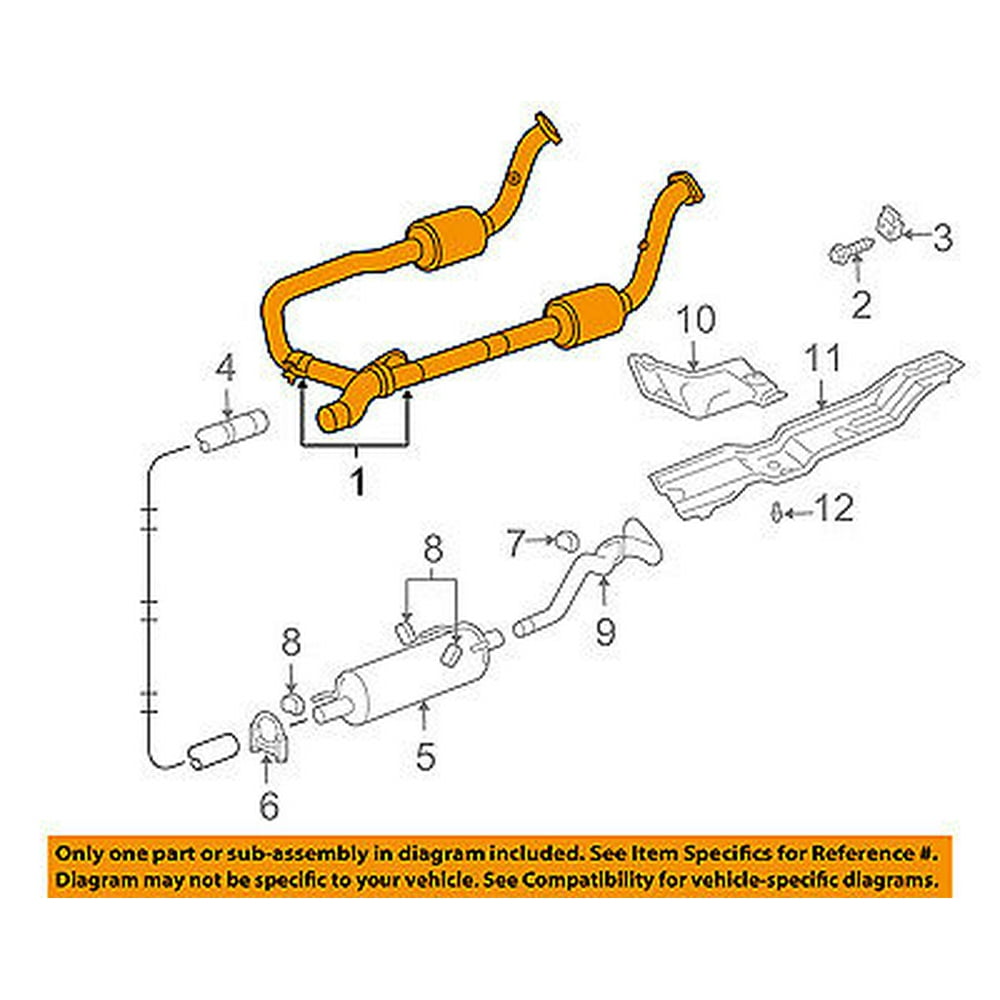 3
2
10
11
4
1
12
7
8
9
8
5
6

Only one part or sub-assembly in diagram included. See Item Specifics for Reference #. Diagram may not be specific to your vehicle. See Compatibility for vehicle-specific diagrams.