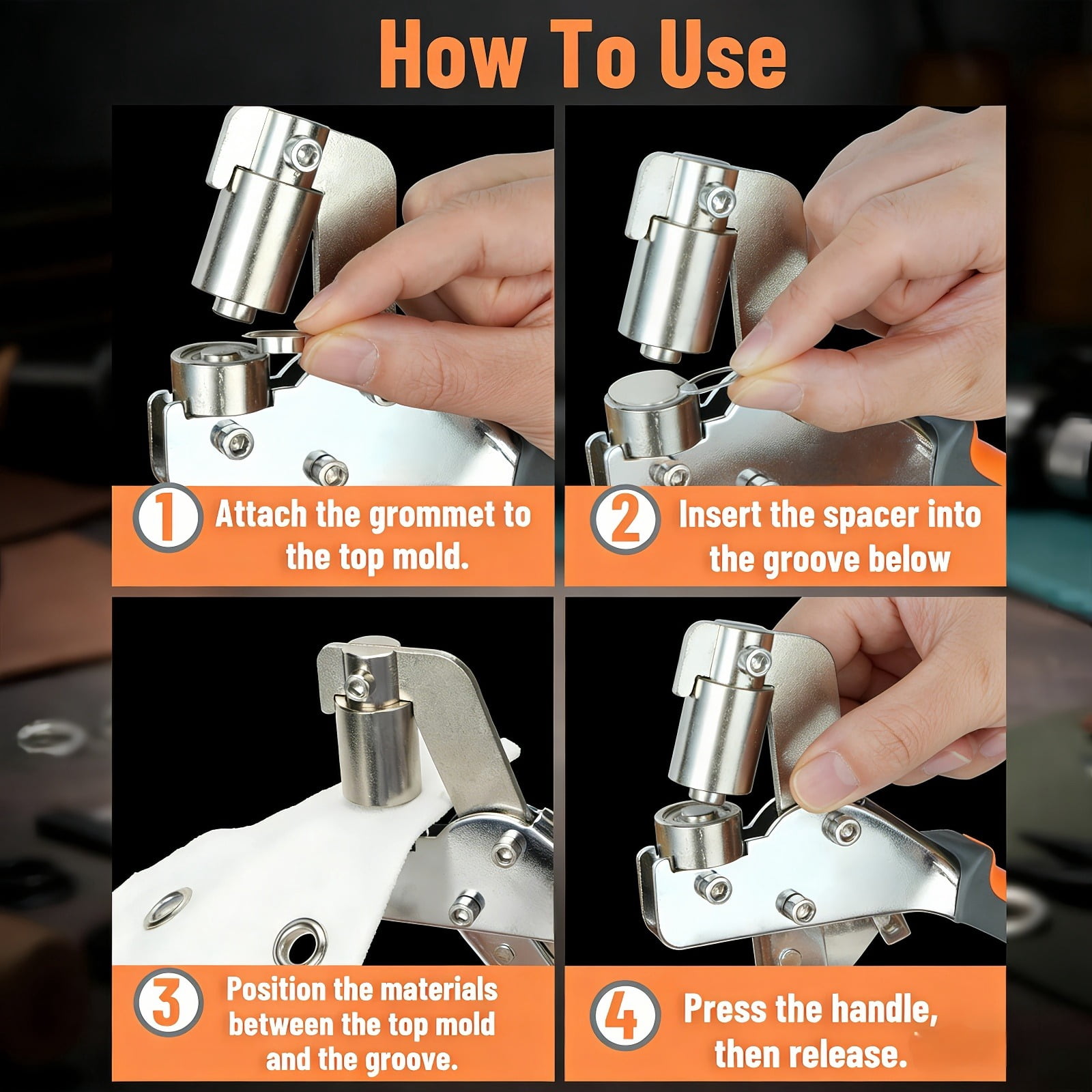 How To Use

1 Attach the grommet to the top mold.

2 Insert the spacer into the groove below

3 Position the materials between the top mold and the groove.

4 Press the handle, then release.