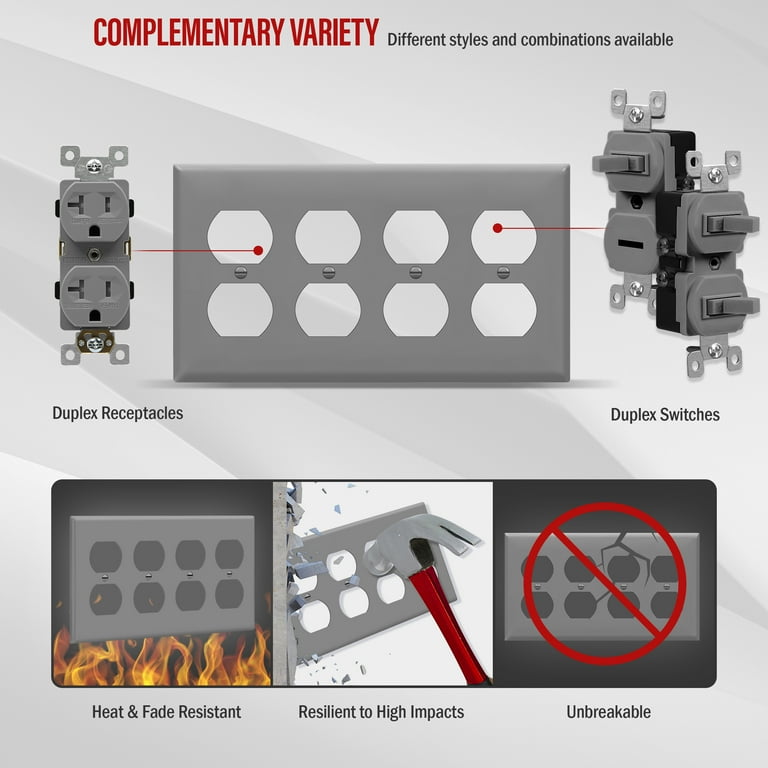 COMPLEMENTARY VARIETY Different styles and combinations available

Duplex Receptacles

Duplex Switches

Heat & Fade Resistant

Resilient to High Impacts

Unbreakable