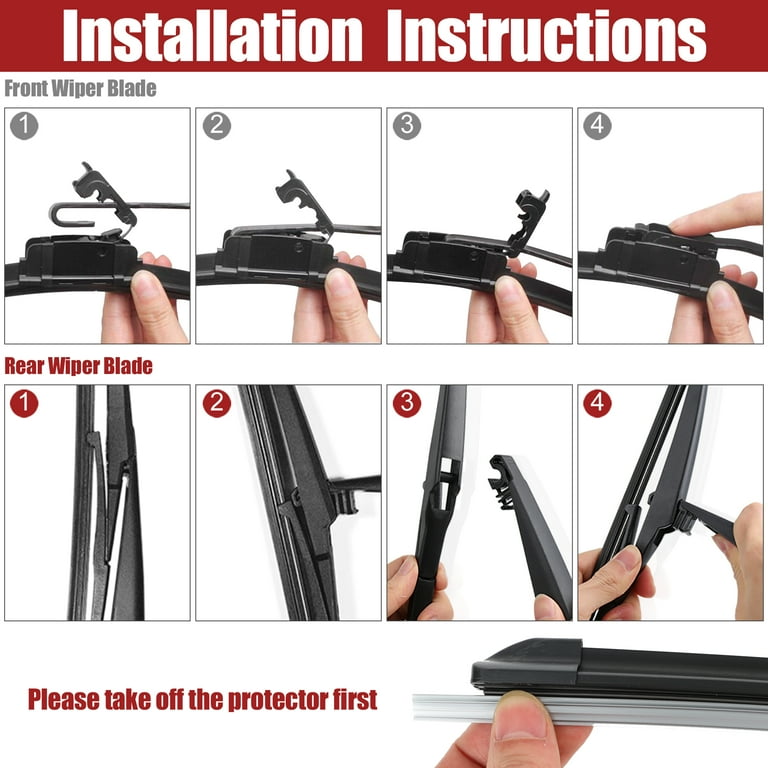 Installation Instructions

Front Wiper Blade

1

2

3

4

Rear Wiper Blade

1

2

3

4

Please take off the protector first