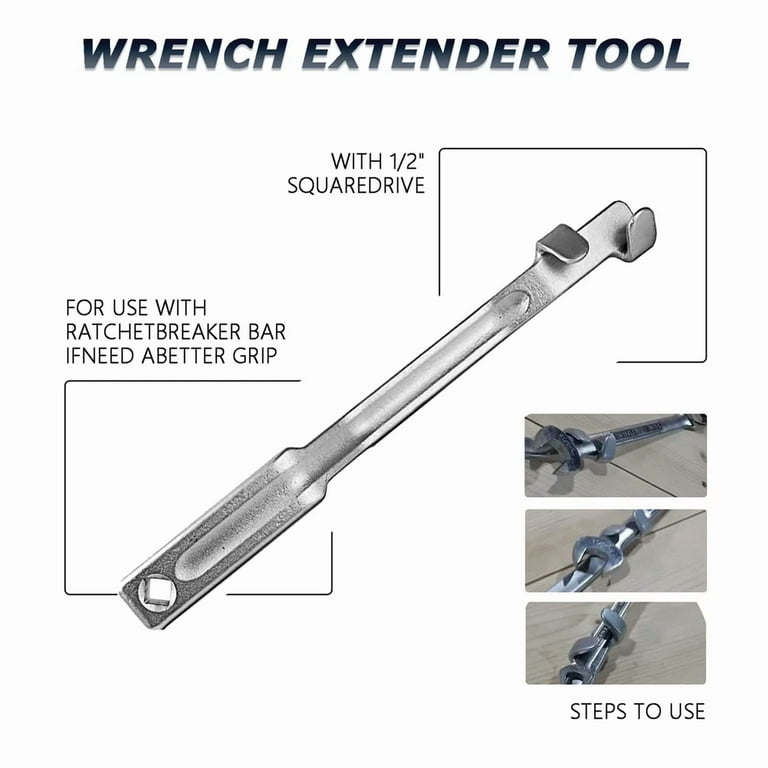 WRENCH EXTENDER TOOL

WITH 1/2" SQUAREDRIVE

FOR USE WITH RATCHETBREAKER BAR IFNEED ABETTER GRIP

STEPS TO USE