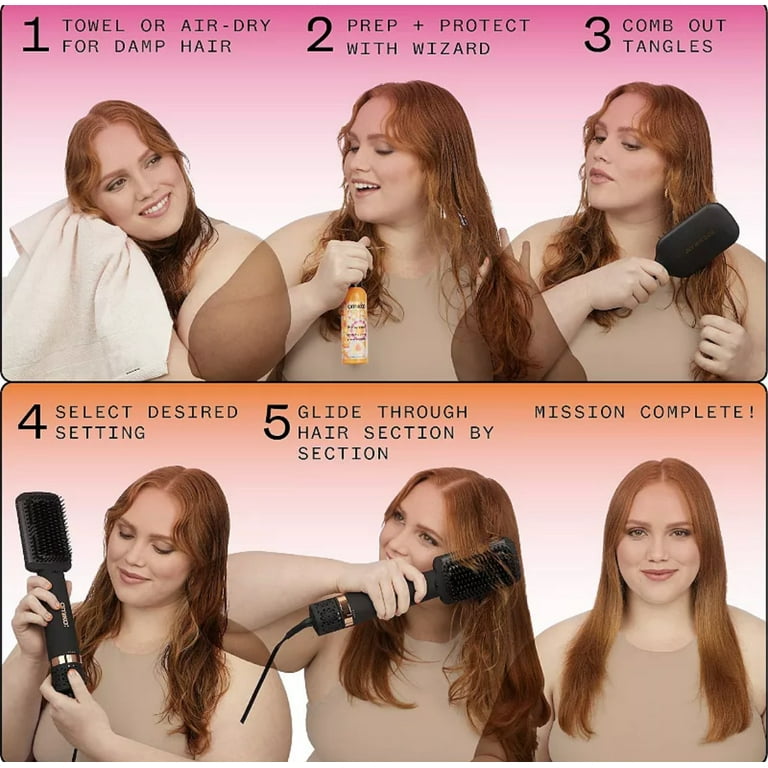 1 TOWEL OR AIR-DRY FOR DAMP HAIR

2 PREP + PROTECT WITH WIZARD

3 COMB OUT TANGLES

4 SELECT DESIRED SETTING

5 GLIDE THROUGH HAIR SECTION BY SECTION

MISSION COMPLETE!