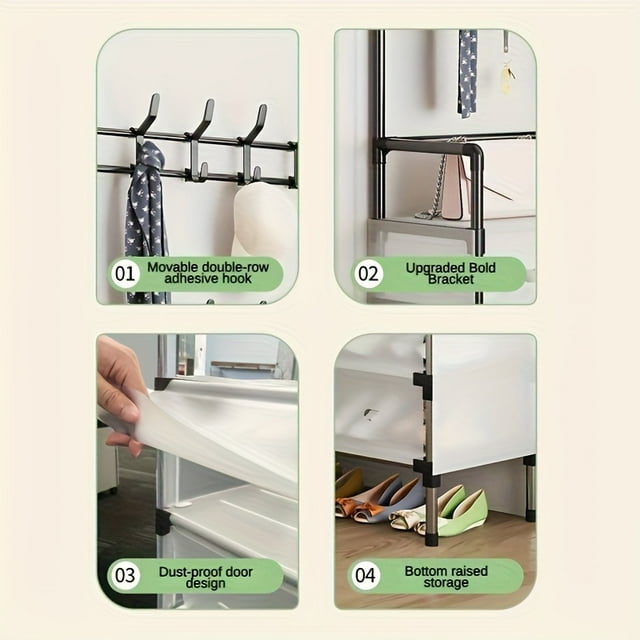 01 Movable double-row adhesive hook

02 Upgraded Bold Bracket

03 Dust-proof door design

04 Bottom raised storage