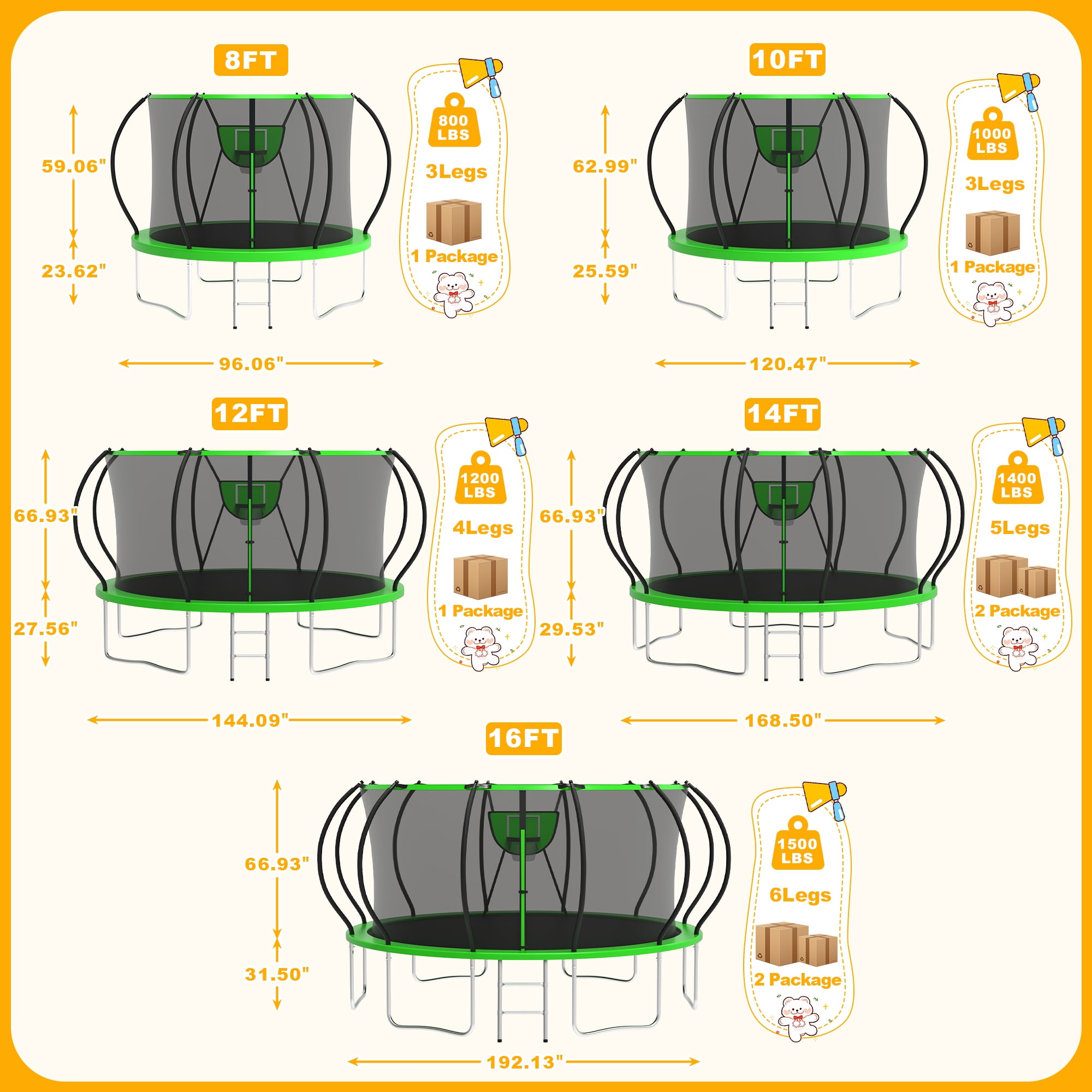 8FT

59.06"

23.62"

800 LBS

3Legs

1 Package

96.06"

10FT

62.99"

25.59"

1000 LBS

3Legs

1 Package

120.47"

12FT

66.93"

27.56"

1200 LBS

4Legs

1 Package

144.09"

14FT

66.93"

29.53"

1400 LBS

5Legs

2 Package

168.50"

16FT

66.93"

31.50"

1500 LBS

6Legs

2 Package

192.13"