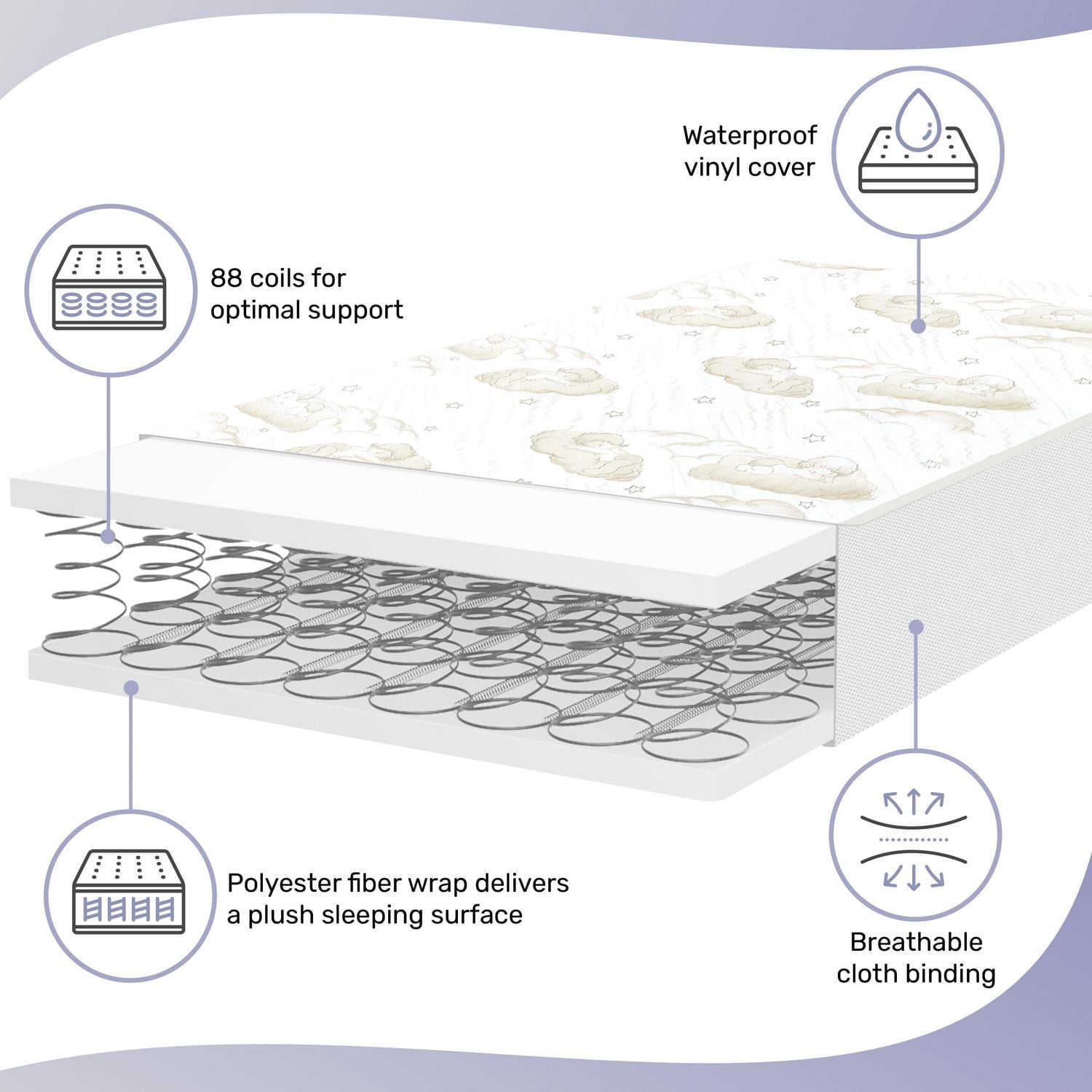 Waterproof vinyl cover

88 coils for optimal support

Polyester fiber wrap delivers a plush sleeping surface

Breathable cloth binding