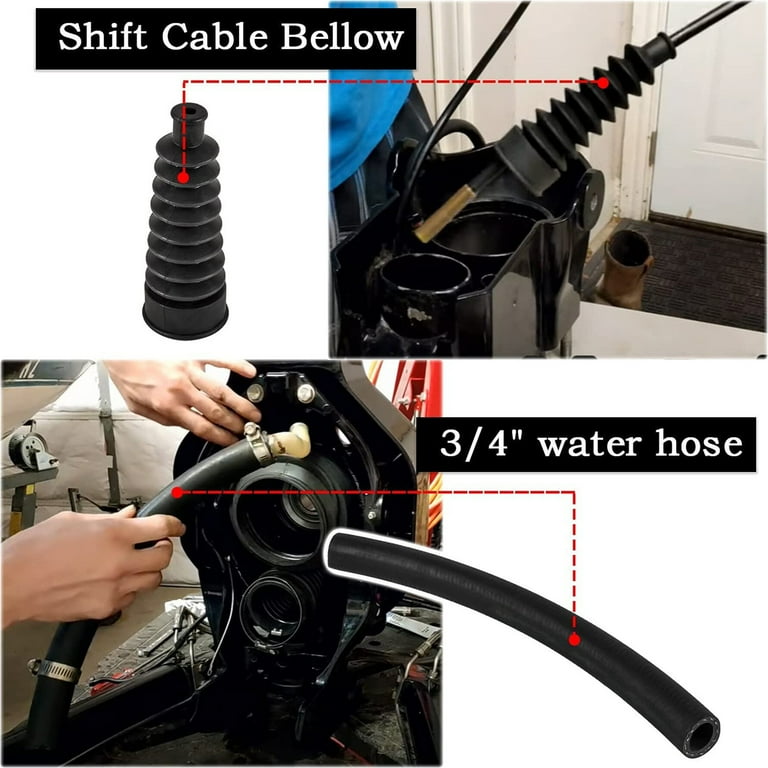 Shift Cable Bellow

3/4" water hose