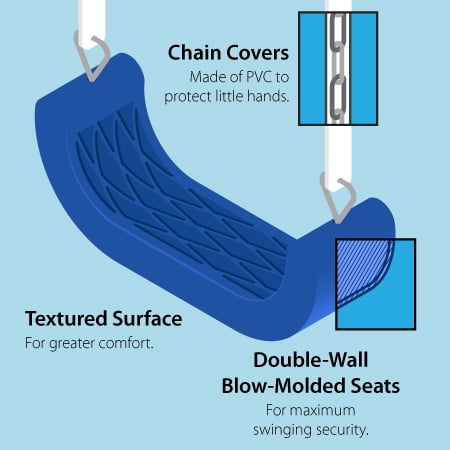 Chain Covers
Made of PVC to protect little hands.

Textured Surface
For greater comfort.

Double-Wall Blow-Molded Seats
For maximum swinging security.