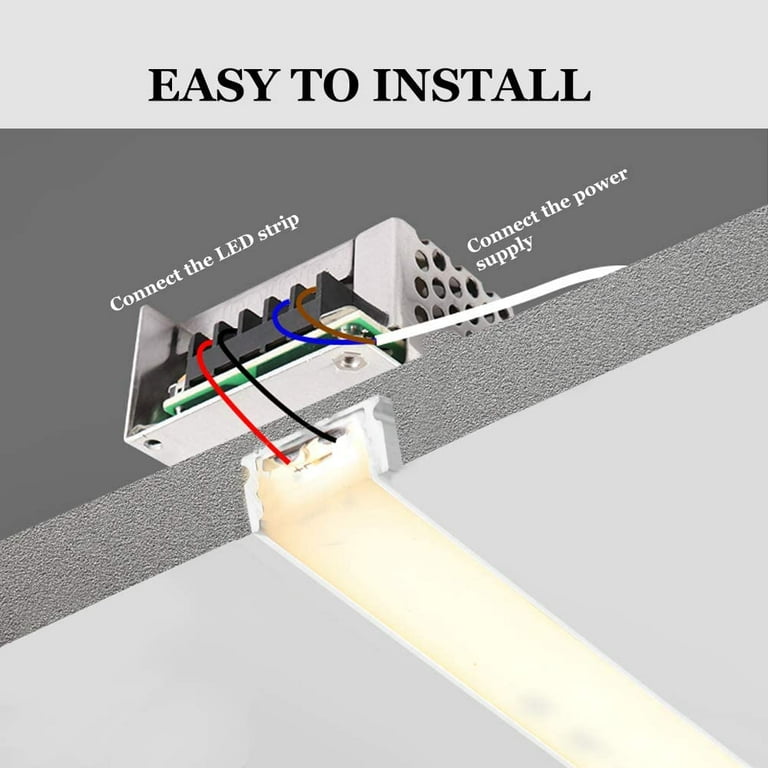 EASY TO INSTALL

Connect the LED strip

Connect the power supply