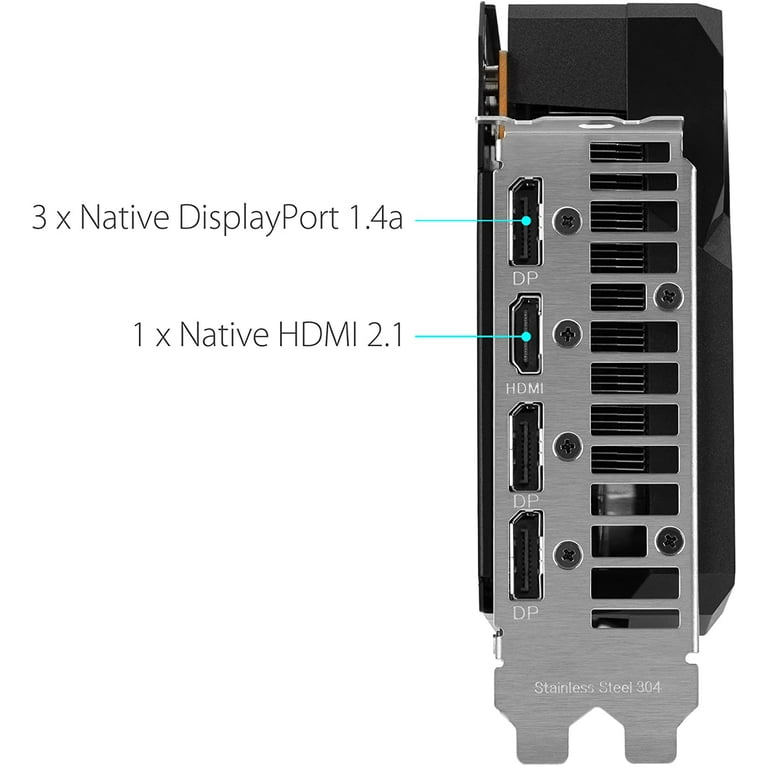 3 x Native DisplayPort 1.4a

1 x Native HDMI 2.1

DP

HDMI

DP

DP

Stainless Steel 304