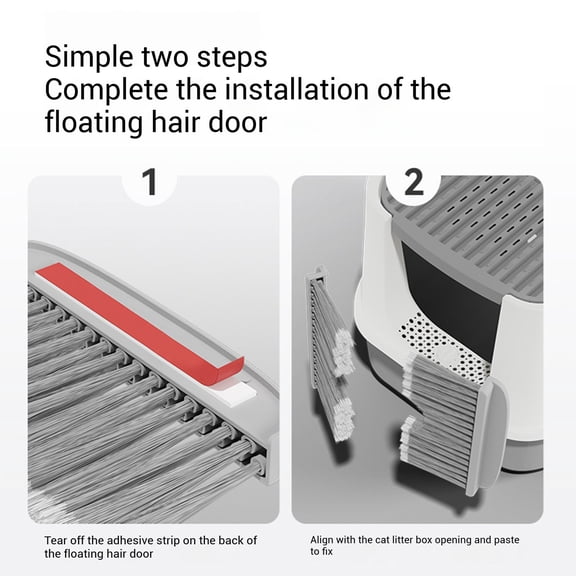 Simple two steps
Complete the installation of the floating hair door

1

2

Tear off the adhesive strip on the back of the floating hair door

Align with the cat litter box opening and paste to fix