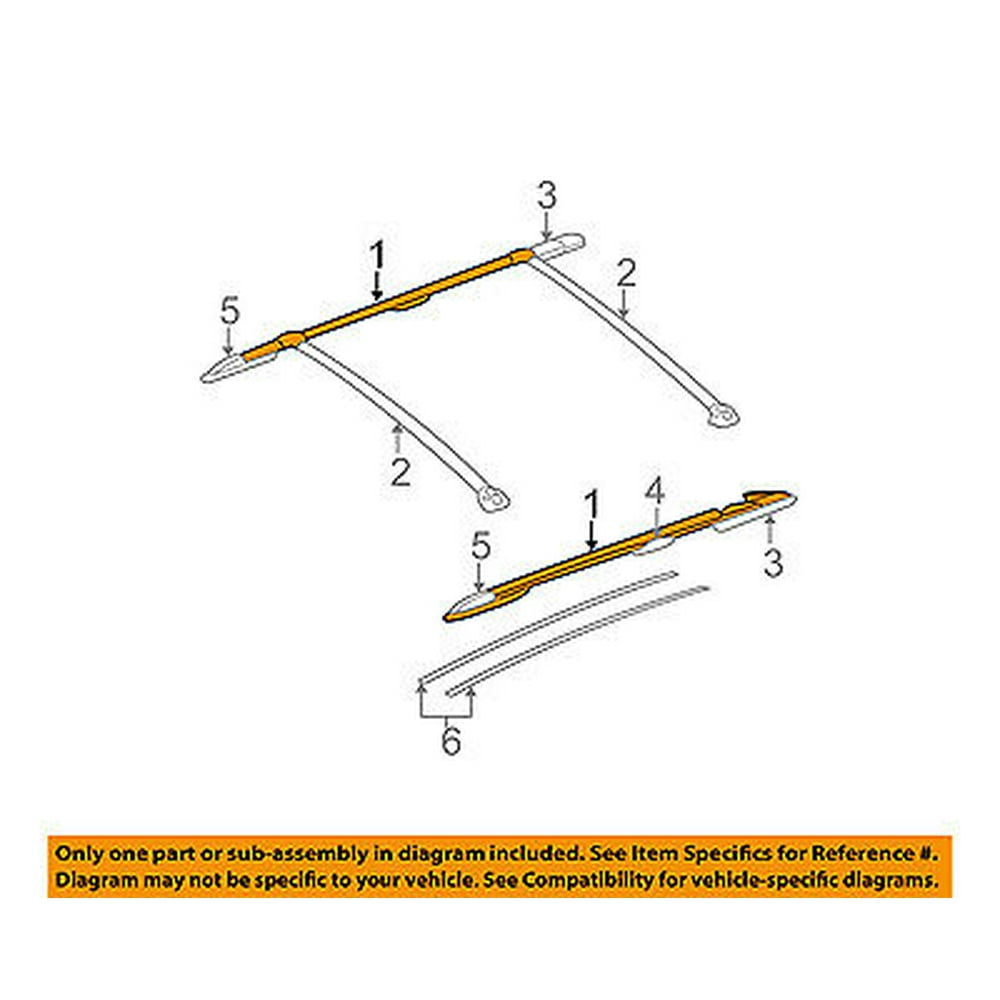 3
1
2
5
2
1
4
5
3
6

Only one part or sub-assembly in diagram included. See Item Specifics for Reference #.
Diagram may not be specific to your vehicle. See Compatibility for vehicle-specific diagrams.