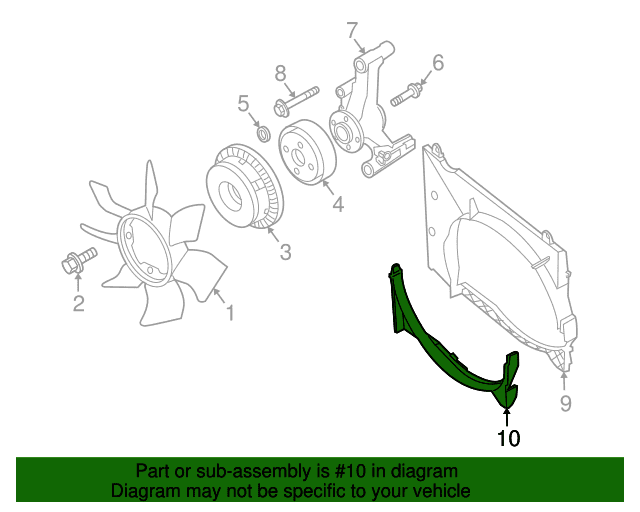 7
8
6
5
4
3
2
1
9
10

Part or sub-assembly is #10 in diagram
Diagram may not be specific to your vehicle