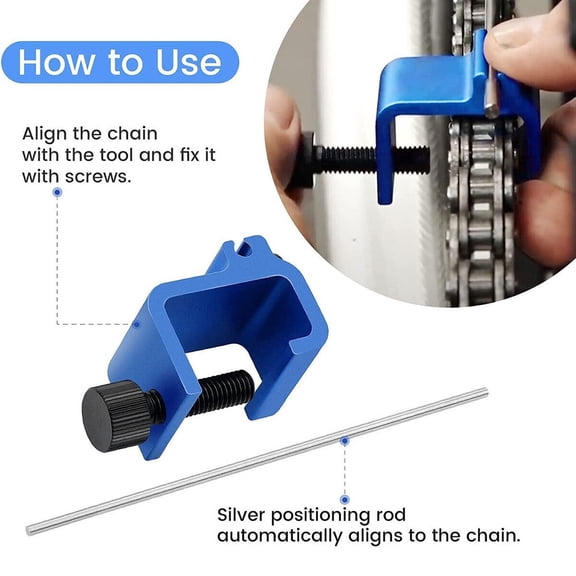 How to Use

Align the chain with the tool and fix it with screws.

Silver positioning rod automatically aligns to the chain.