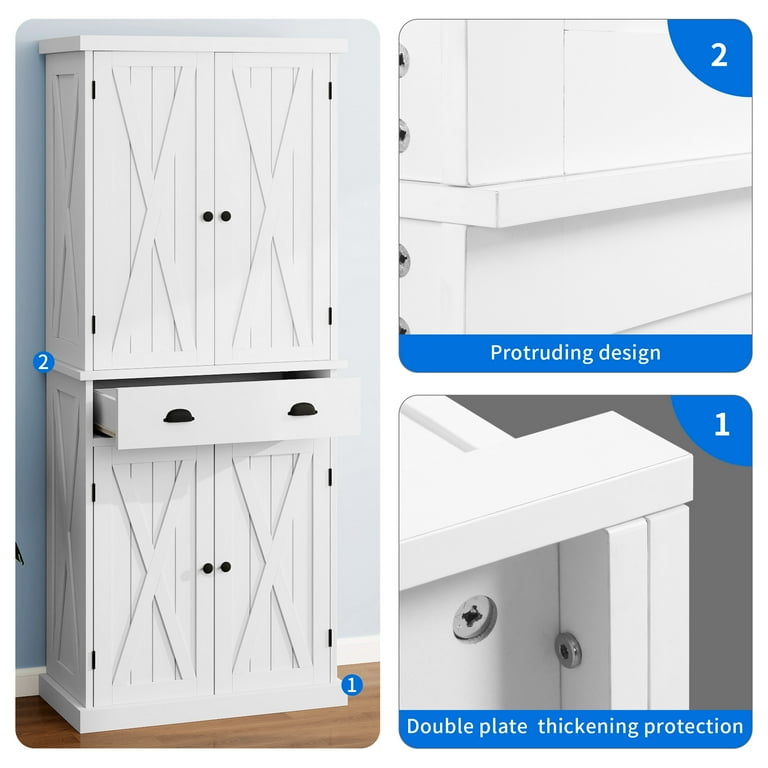 2

1

2

Protruding design

1

Double plate thickening protection