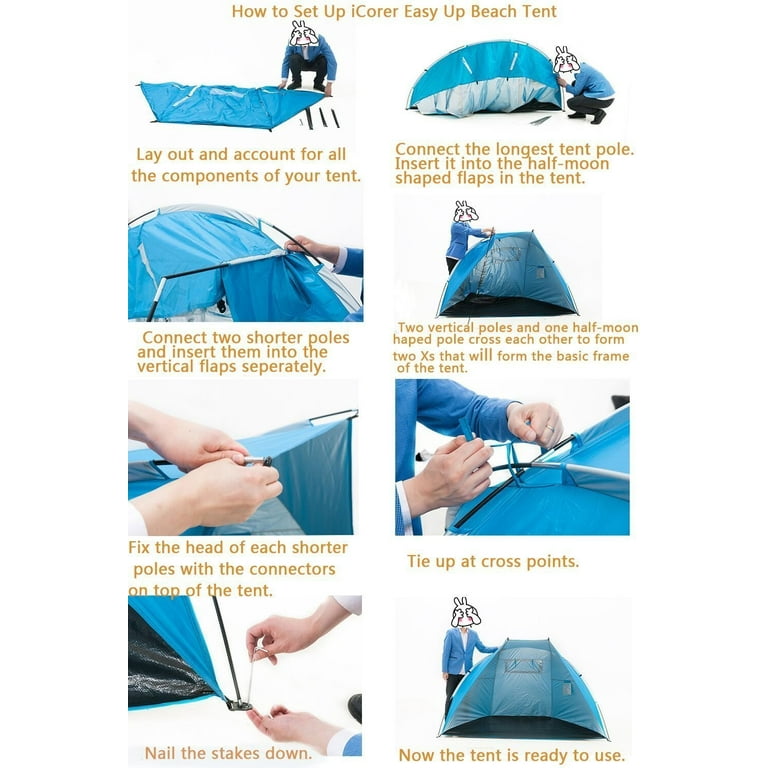 How to Set Up iCorer Easy Up Beach Tent

Lay out and account for all the components of your tent.

Connect the longest tent pole. Insert it into the half-moon shaped flaps in the tent.

Connect two shorter poles and insert them into the vertical flaps seperately.

Two vertical poles and one half-moon haped pole cross each other to form two Xs that will form the basic frame of the tent.

Fix the head of each shorter poles with the connectors on top of the tent.

Tie up at cross points.

Nail the stakes down.

Now the tent is ready to use.