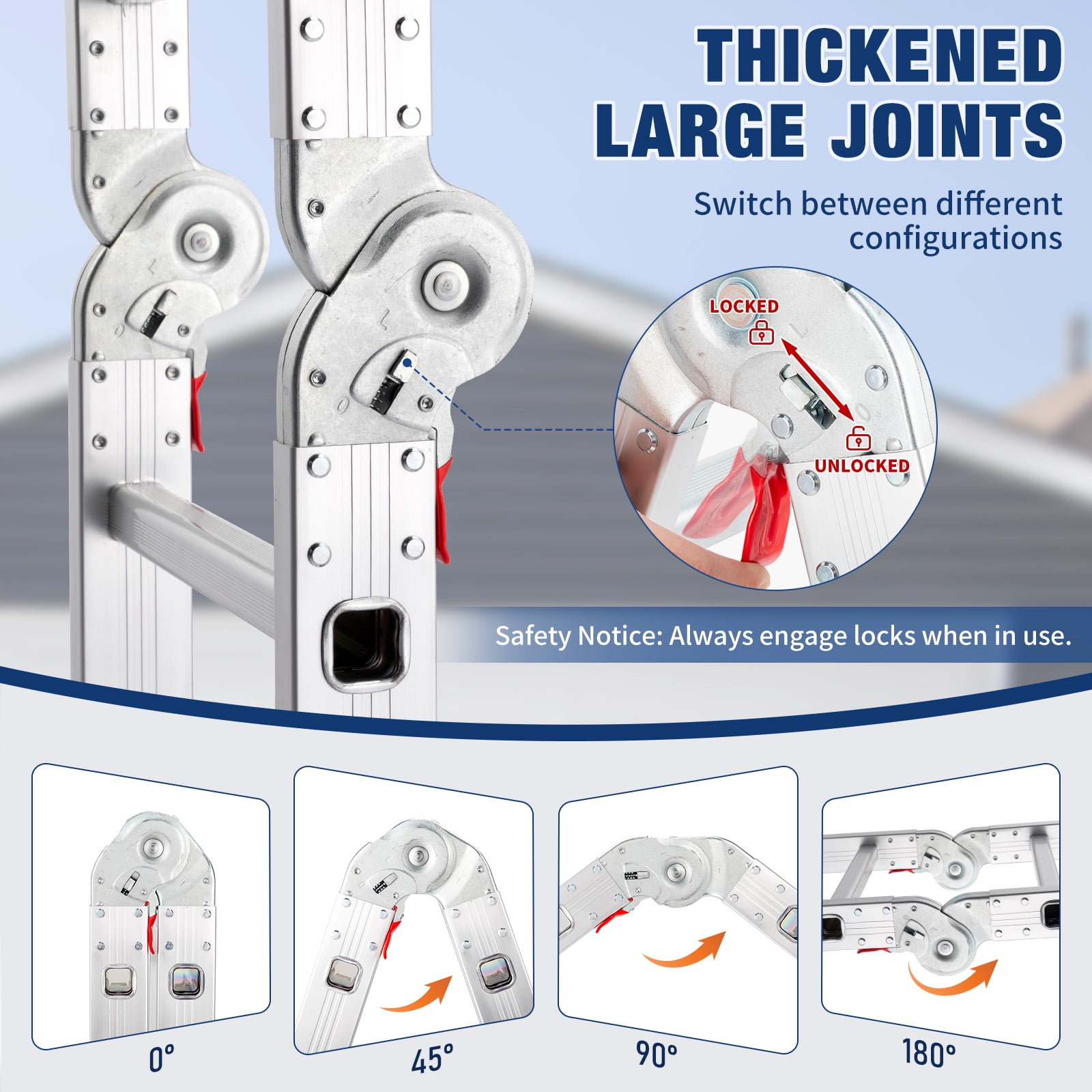 THICKENED LARGE JOINTS

Switch between different configurations

LOCKED

UNLOCKED

Safety Notice: Always engage locks when in use.

0°

45°

90°

180°