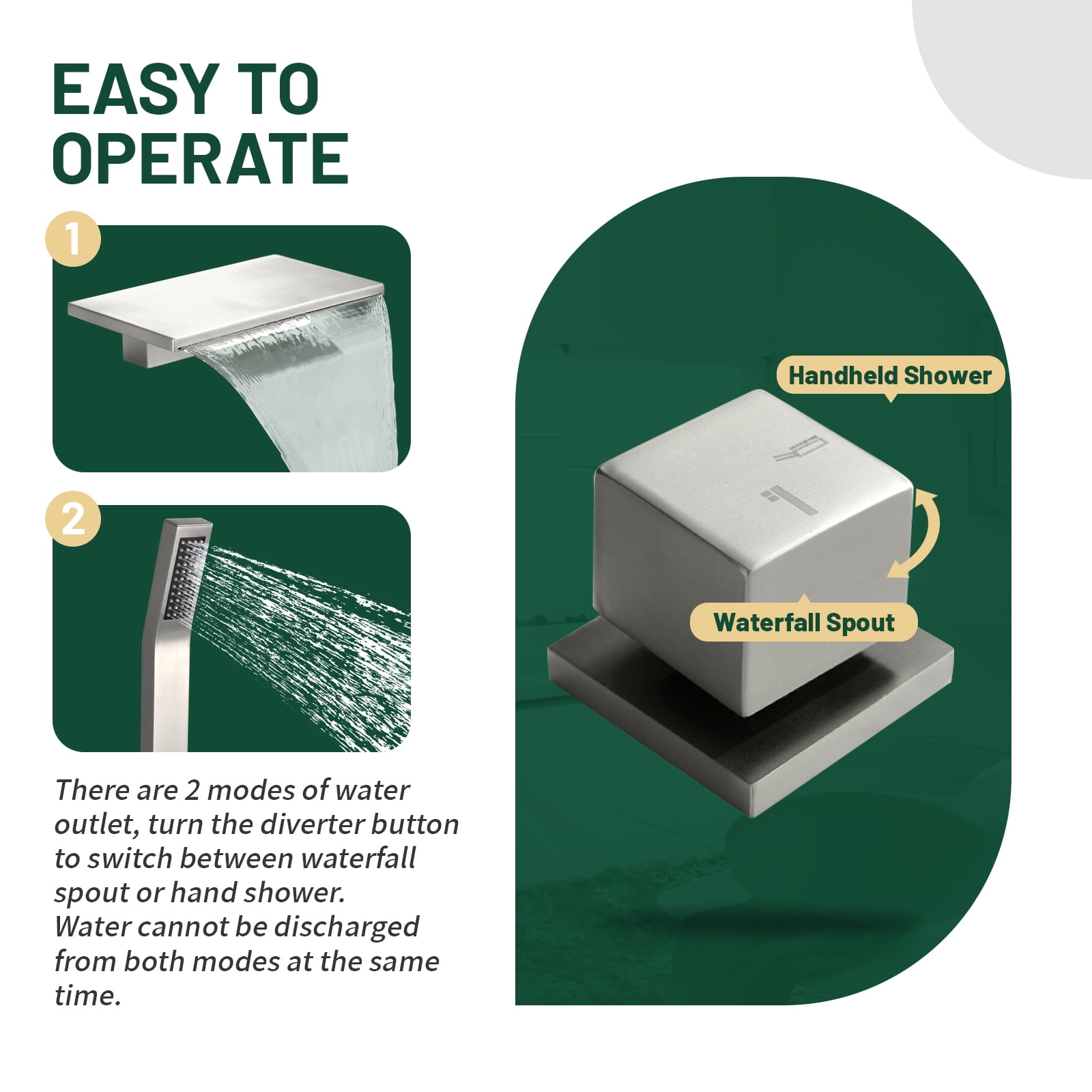 EASY TO OPERATE

1

2

There are 2 modes of water outlet, turn the diverter button to switch between waterfall spout or hand shower. Water cannot be discharged from both modes at the same time.

Handheld Shower

Waterfall Spout