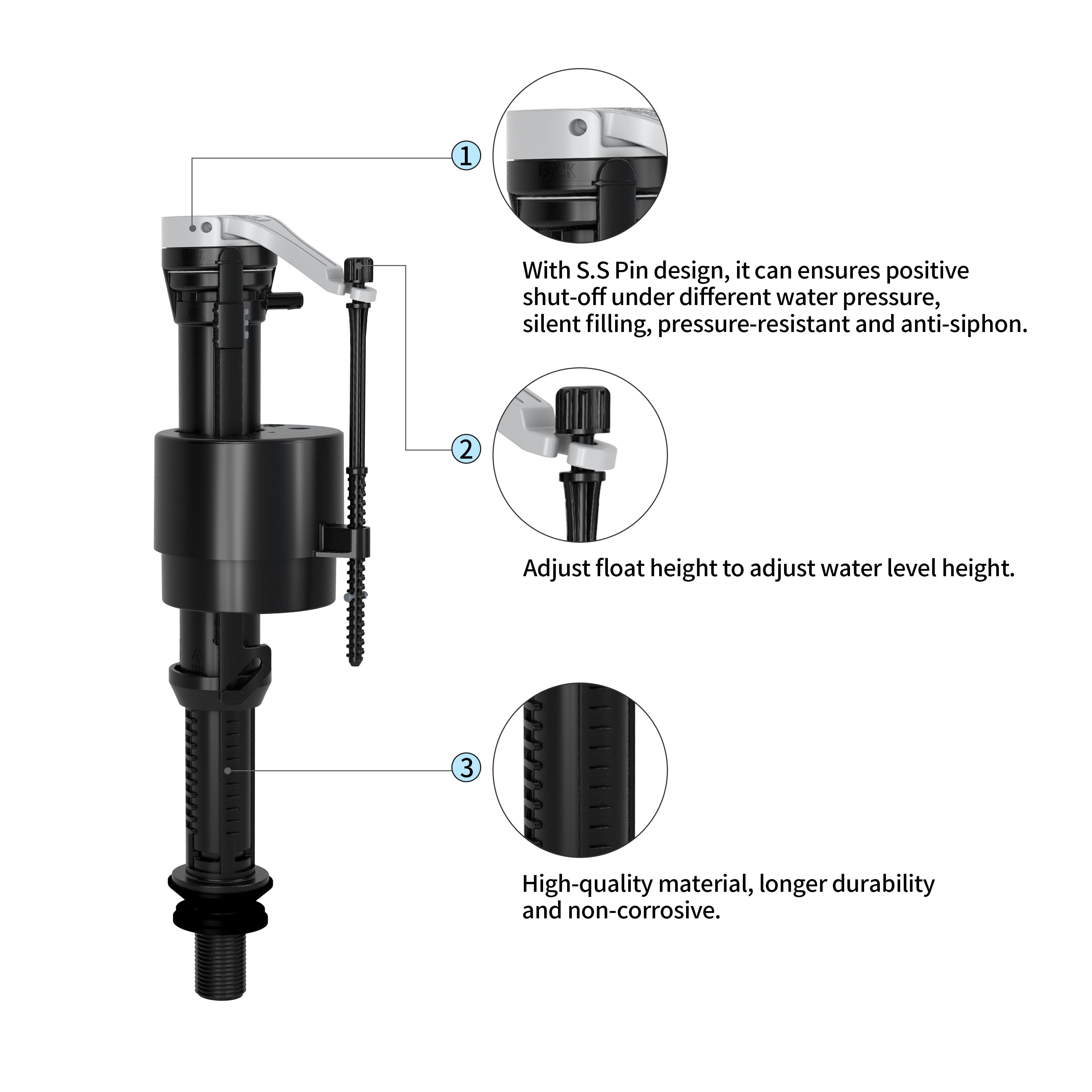 1

With S.S Pin design, it can ensures positive shut-off under different water pressure, silent filling, pressure-resistant and anti-siphon.

2

Adjust float height to adjust water level height.

3

High-quality material, longer durability and non-corrosive.