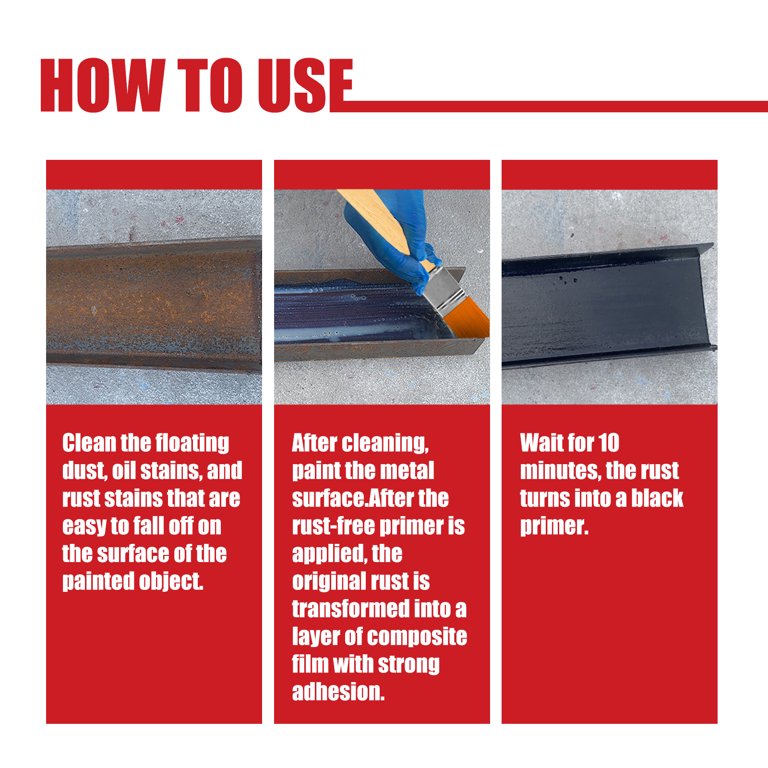 HOW TO USE

Clean the floating dust, oil stains, and rust stains that are easy to fall off on the surface of the painted object.

After cleaning, paint the metal surface.After the rust-free primer is applied, the original rust is transformed into a layer of composite film with strong adhesion.

Wait for 10 minutes, the rust turns into a black primer.