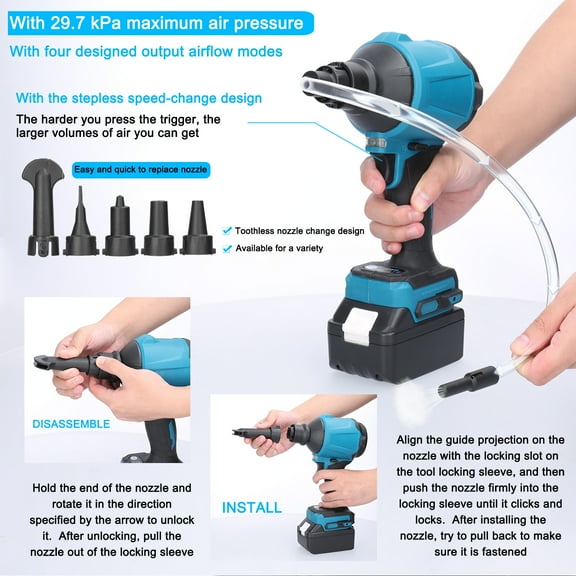 With 29.7 kPa maximum air pressure

With four designed output airflow modes

With the stepless speed-change design

The harder you press the trigger, the larger volumes of air you can get

Easy and quick to replace nozzle

Toothless nozzle change design

Available for a variety

DISASSEMBLE

Hold the end of the nozzle and rotate it in the direction specified by the arrow to unlock it. After unlocking, pull the nozzle out of the locking sleeve

INSTALL

Align the guide projection on the nozzle with the locking slot on the tool locking sleeve, and then push the nozzle firmly into the locking sleeve until it clicks and locks. After installing the nozzle, try to pull back to make sure it is fastened