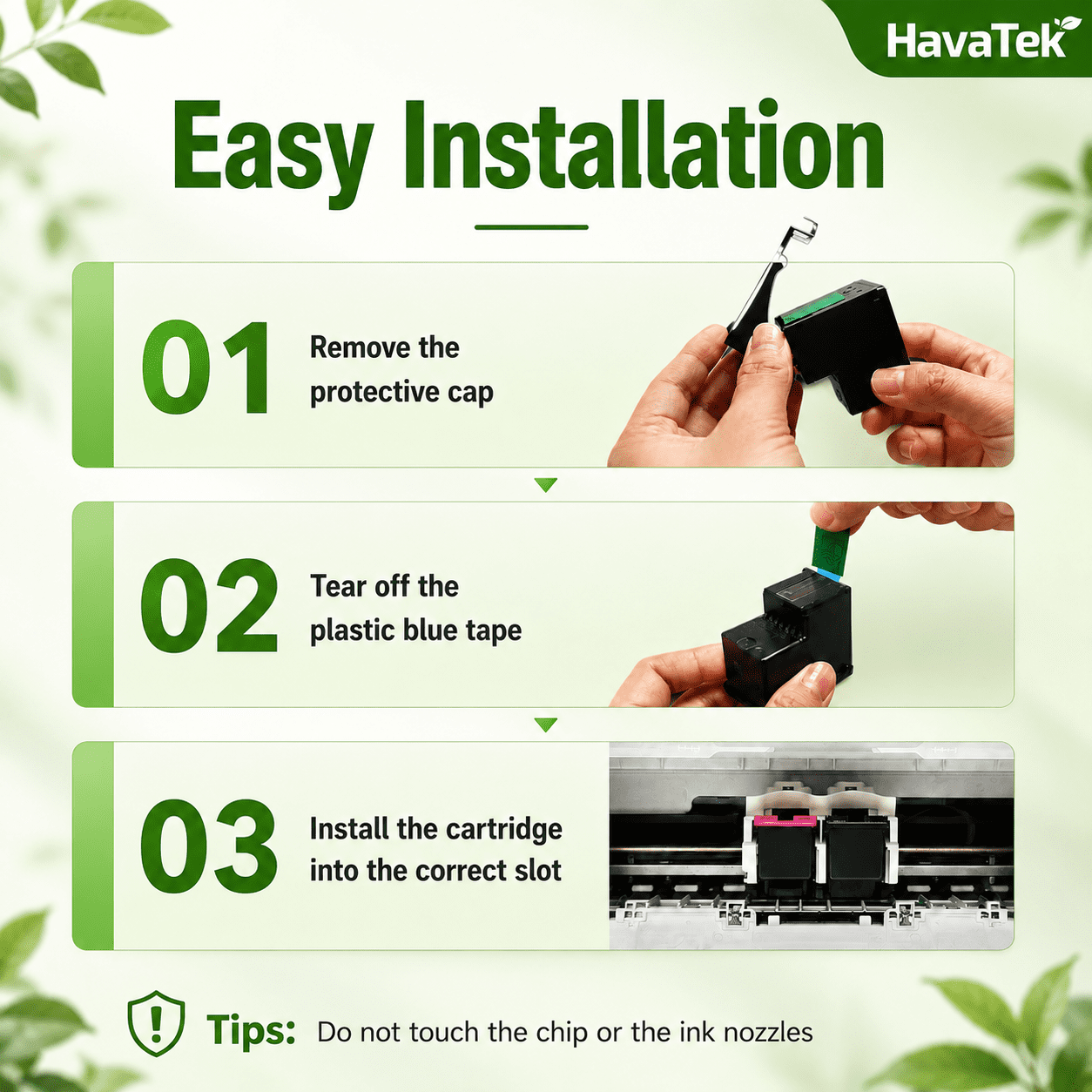 HavaTek

Easy Installation

01 Remove the protective cap

02 Tear off the plastic blue tape

03 Install the cartridge into the correct slot

Tips: Do not touch the chip or the ink nozzles