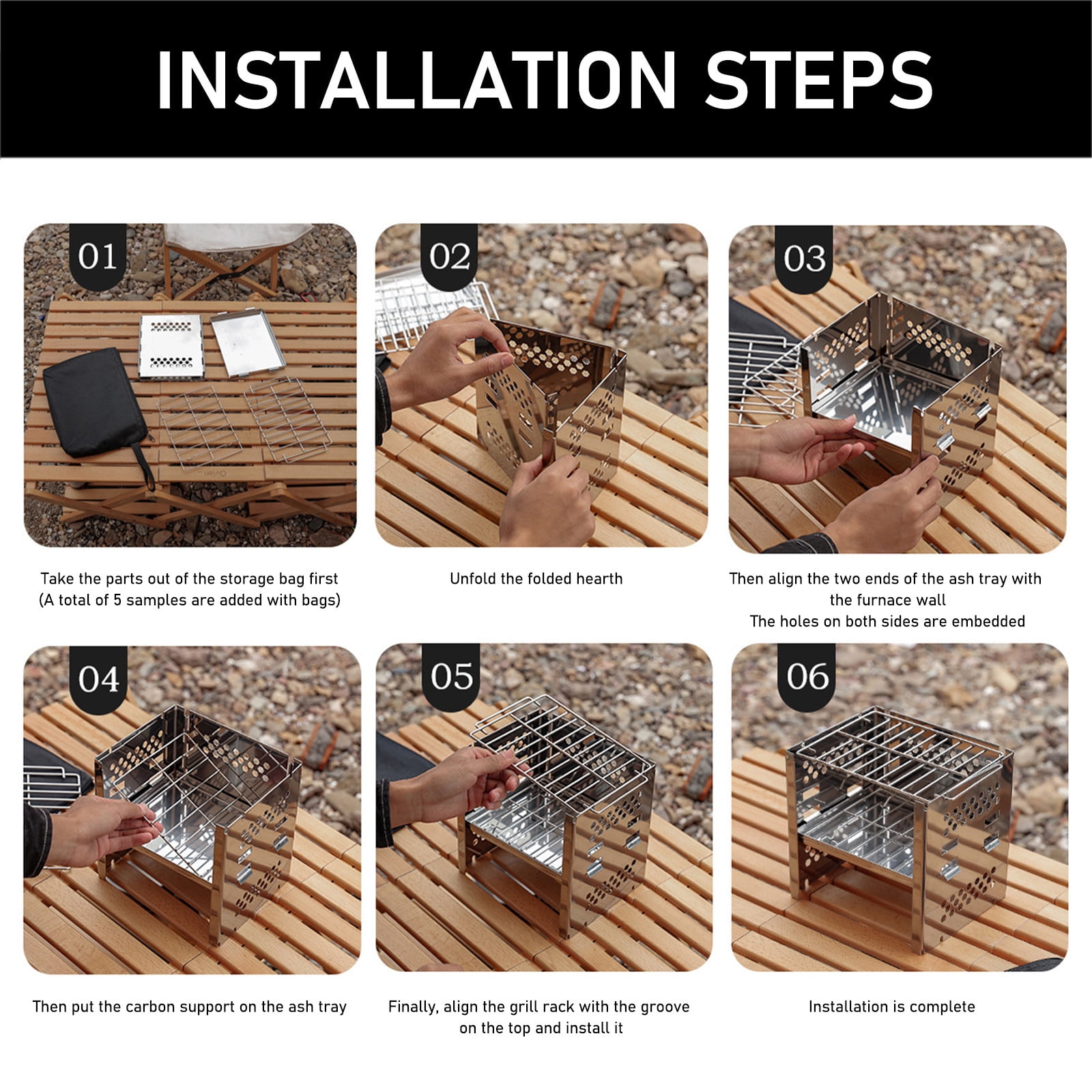 INSTALLATION STEPS

01

Take the parts out of the storage bag first
(A total of 5 samples are added with bags)

02

Unfold the folded hearth

03

Then align the two ends of the ash tray with the furnace wall
The holes on both sides are embedded

04

Then put the carbon support on the ash tray

05

Finally, align the grill rack with the groove on the top and install it

06

Installation is complete