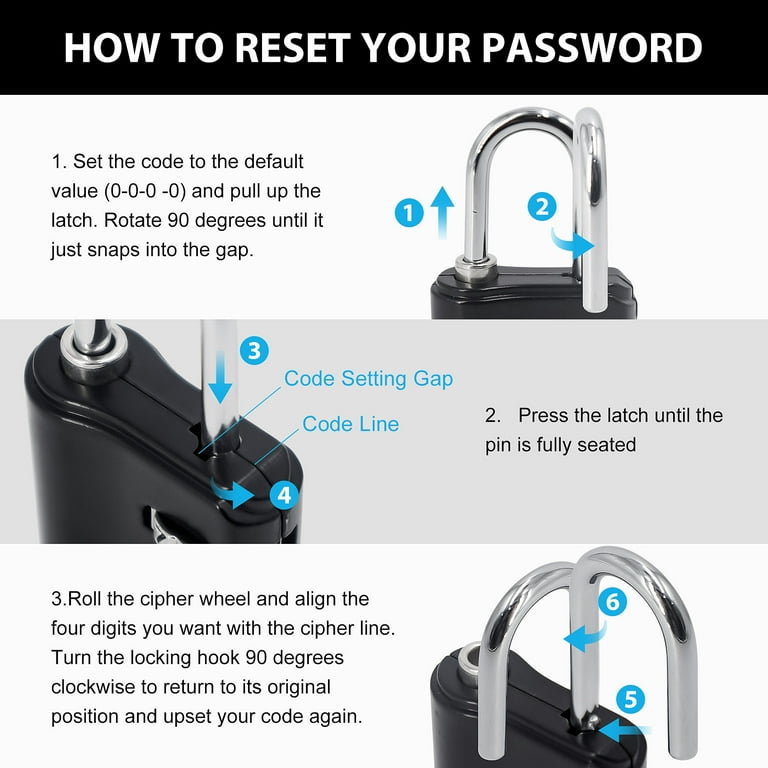 HOW TO RESET YOUR PASSWORD

1. Set the code to the default value (0-0-0 -0) and pull up the latch. Rotate 90 degrees until it just snaps into the gap.

1

2

3

Code Setting Gap

Code Line

4

2.   Press the latch until the pin is fully seated

3.Roll the cipher wheel and align the four digits you want with the cipher line. Turn the locking hook 90 degrees clockwise to return to its original position and upset your code again.

6

5