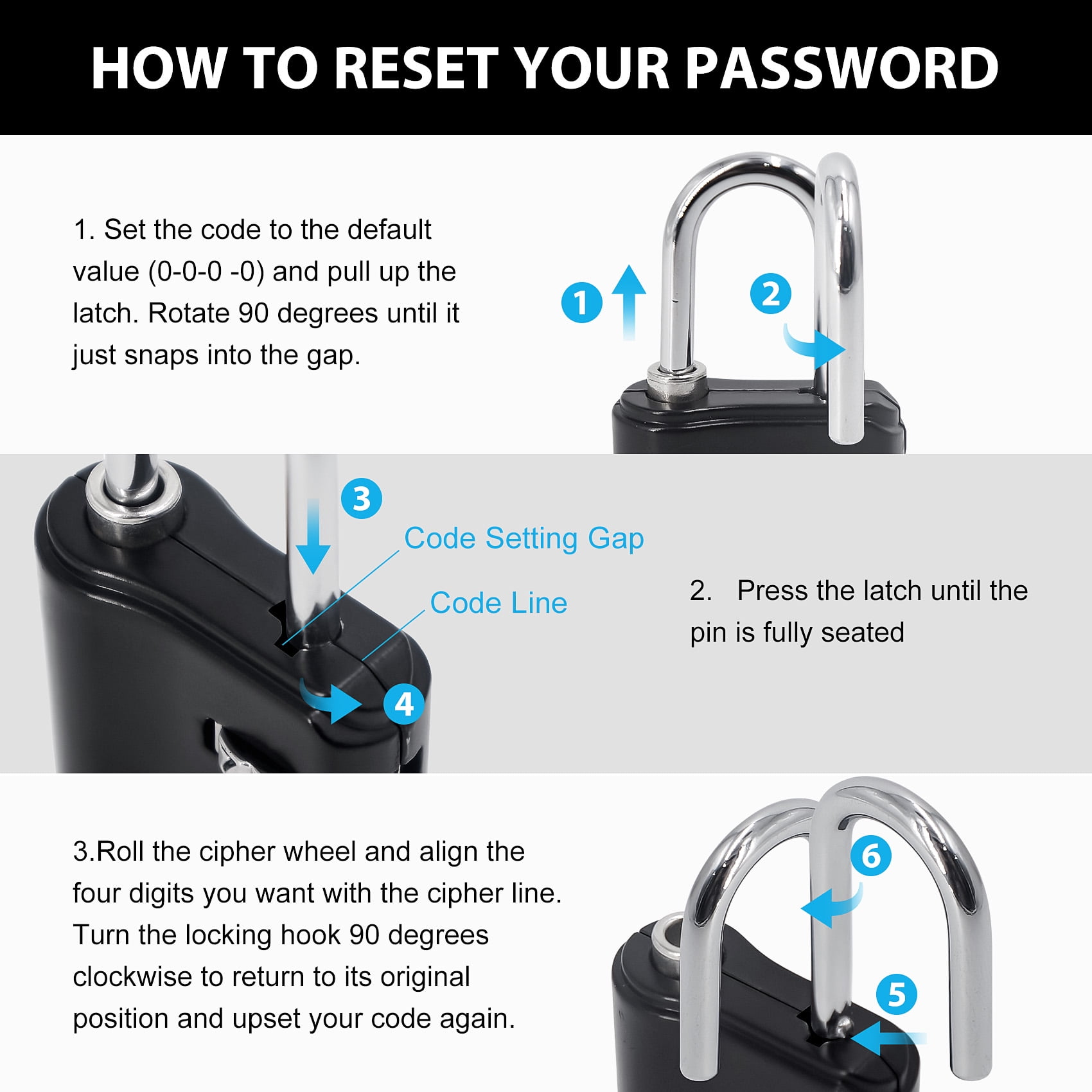 HOW TO RESET YOUR PASSWORD

1. Set the code to the default value (0-0-0 -0) and pull up the latch. Rotate 90 degrees until it just snaps into the gap.

1

2

3

Code Setting Gap

Code Line

4

2. Press the latch until the pin is fully seated

3.Roll the cipher wheel and align the four digits you want with the cipher line. Turn the locking hook 90 degrees clockwise to return to its original position and upset your code again.

6

5