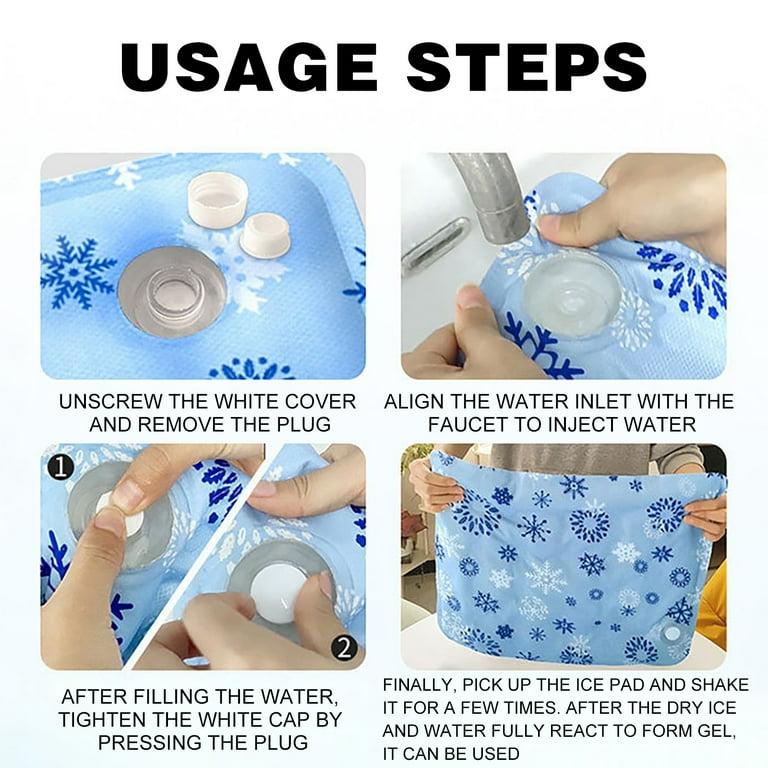 USAGE STEPS

UNSCREW THE WHITE COVER AND REMOVE THE PLUG

ALIGN THE WATER INLET WITH THE FAUCET TO INJECT WATER

1

2

AFTER FILLING THE WATER, TIGHTEN THE WHITE CAP BY PRESSING THE PLUG

FINALLY, PICK UP THE ICE PAD AND SHAKE IT FOR A FEW TIMES. AFTER THE DRY ICE AND WATER FULLY REACT TO FORM GEL, IT CAN BE USED