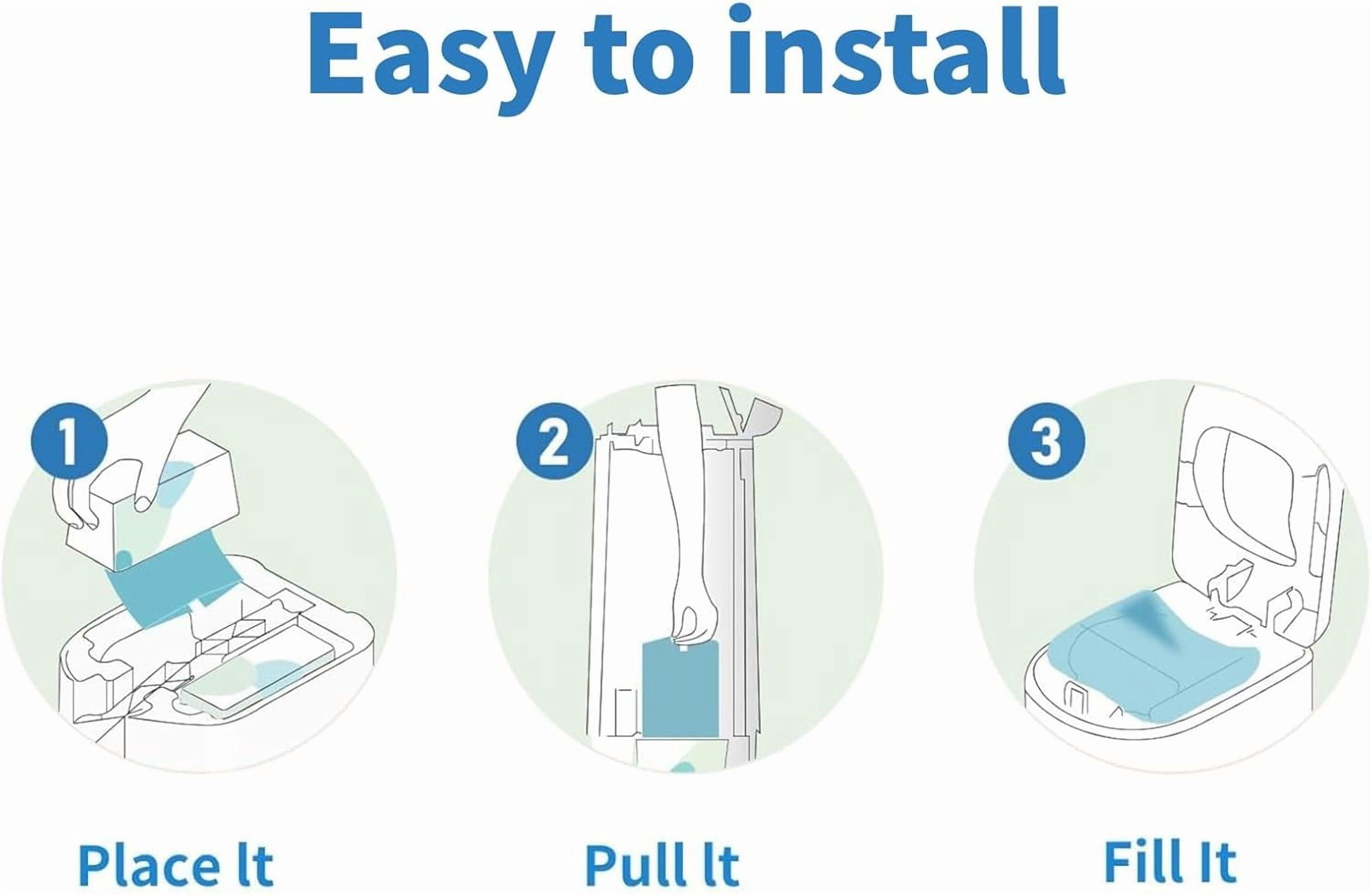 Easy to install

1

2

3

Place It

Pull It

Fill It