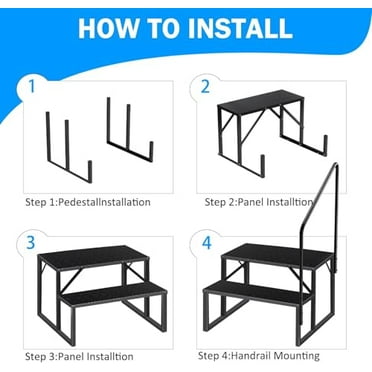 HOW TO INSTALL

1

Step 1:PedestalInstallation

2

Step 2:Panel Installtion

3

Step 3:Panel Installtion

4

Step 4:Handrail Mounting