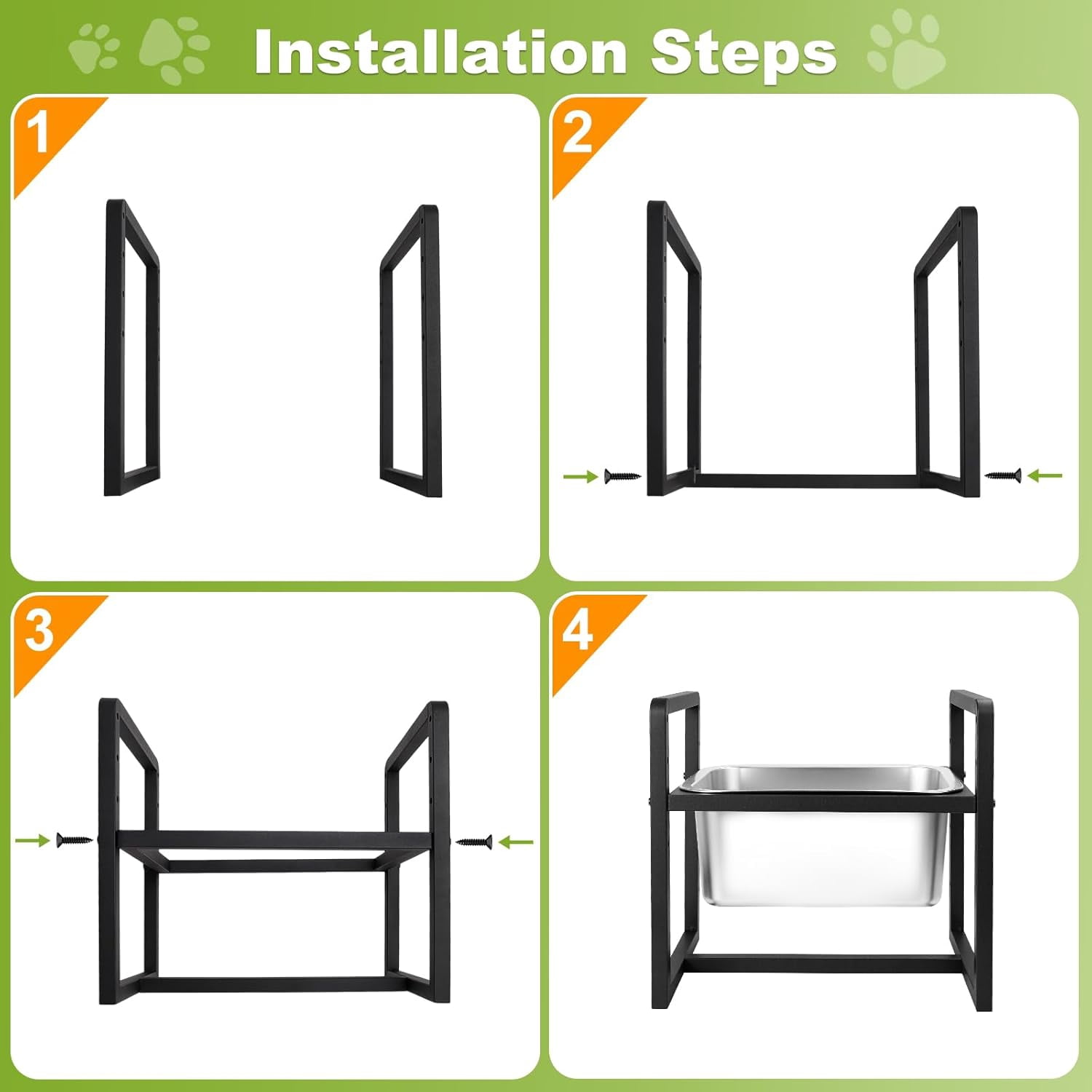 Installation Steps

1

2

3

4