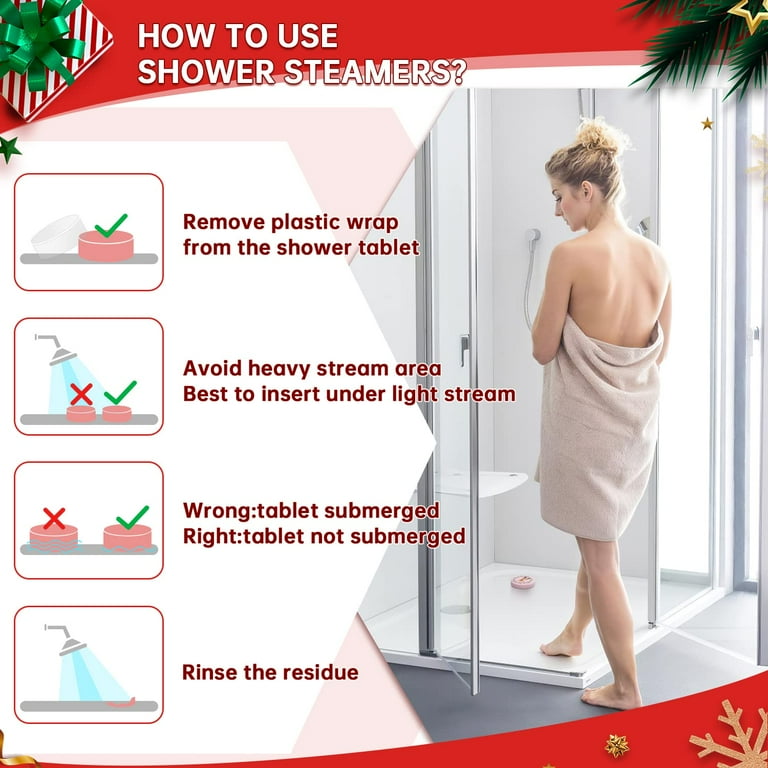 HOW TO USE
SHOWER STEAMERS?

Remove plastic wrap from the shower tablet

Avoid heavy stream area
Best to insert under light stream

Wrong:tablet submerged
Right:tablet not submerged

Rinse the residue